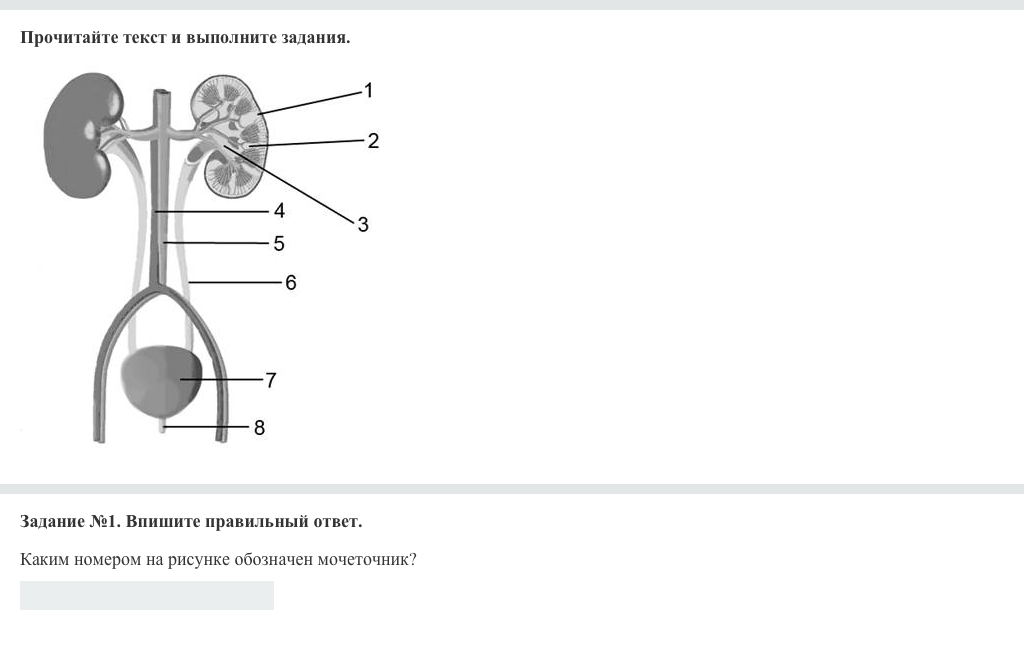 Прочитайте текст и выполните задания.

1
2
3
4
5
6
7
8

Задание №1. Впишите правильный ответ.

Каким номером на рисунке обозначен мочеточник?