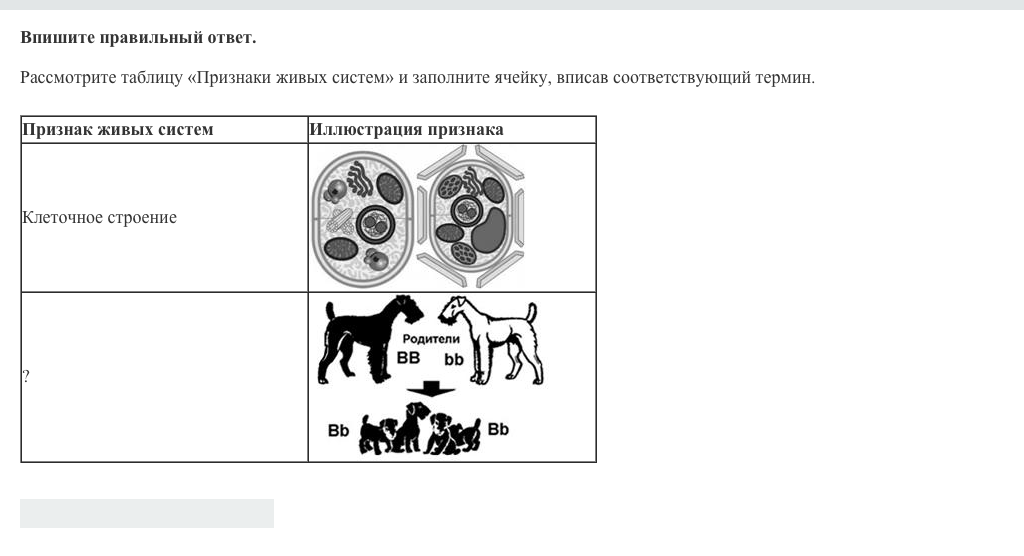 **Впишите правильный ответ.**

Рассмотрите таблицу «Признаки живых систем» и заполните ячейку, вписав соответствующий термин.

| Признак живых систем | Иллюстрация признака |
|---|---|
| Клеточное строение | |
| ? | Родители BB bb Bb Bb |