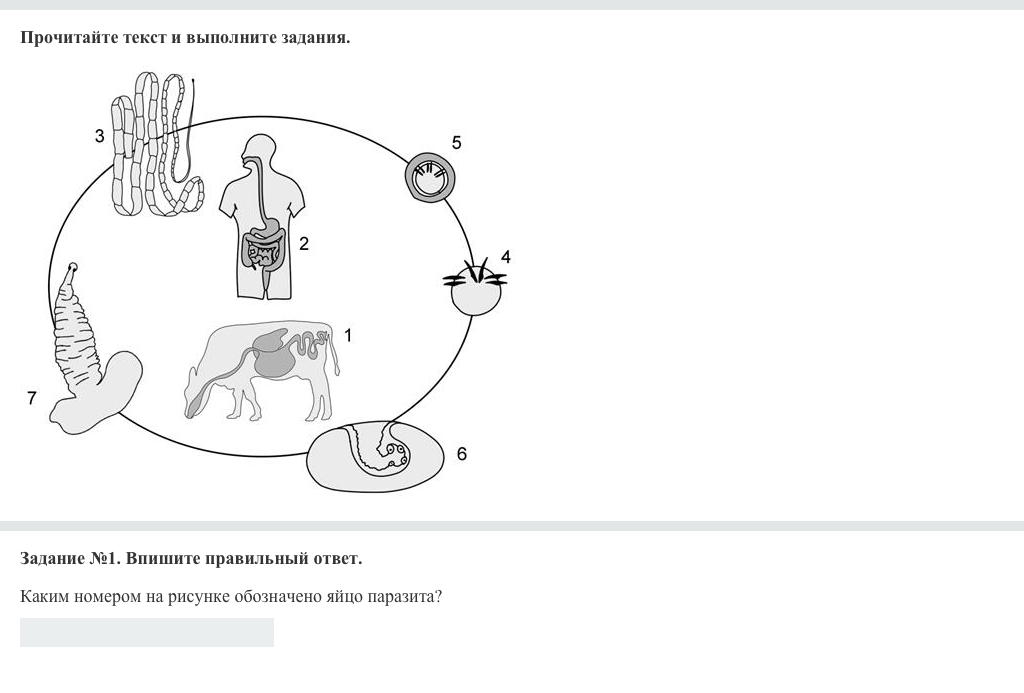 Прочитайте текст и выполните задания.

3
5
2
4
1
7
6

Задание №1. Впишите правильный ответ.

Каким номером на рисунке обозначено яйцо паразита?