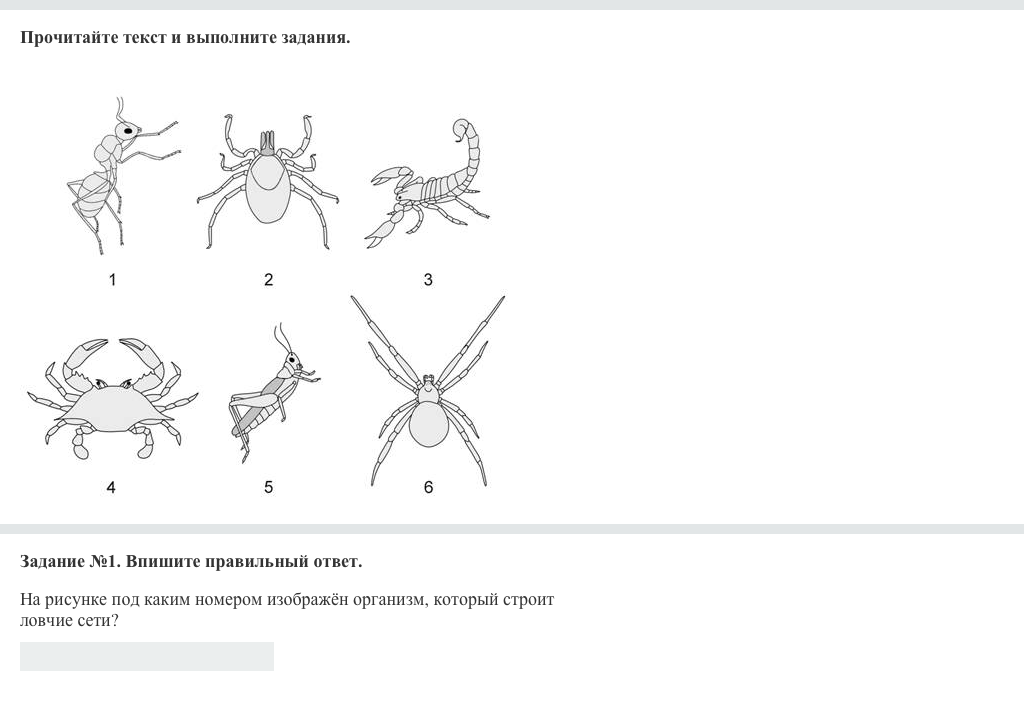 Прочитайте текст и выполните задания.

1

2

3

4

5

6

Задание №1. Впишите правильный ответ.

На рисунке под каким номером изображён организм, который строит ловчие сети?