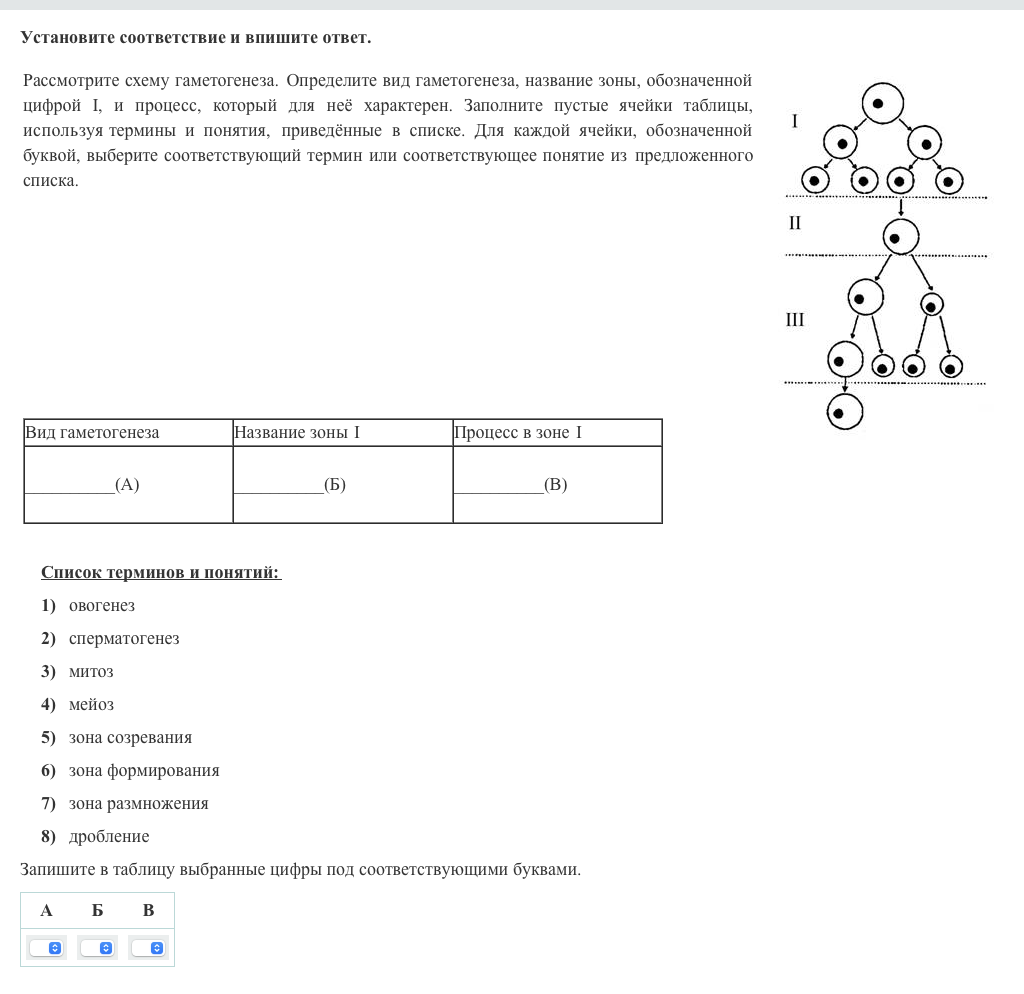 Установите соответствие и впишите ответ.

Рассмотрите схему гаметогенеза. Определите вид гаметогенеза, название зоны, обозначенной цифрой I, и процесс, который для неё характерен. Заполните пустые ячейки таблицы, используя термины и понятия, приведённые в списке. Для каждой ячейки, обозначенной буквой, выберите соответствующий термин или соответствующее понятие из предложенного списка.

I

II

III

| Вид гаметогенеза | Название зоны I | Процесс в зоне I |
|---|---|---|
| __________(А) | __________(Б) | __________(В) |

Список терминов и понятий:

1) овогенез
2) сперматогенез
3) митоз
4) мейоз
5) зона созревания
6) зона формирования
7) зона размножения
8) дробление

Запишите в таблицу выбранные цифры под соответствующими буквами.

| А | Б | В |
|---|---|---|
| | | |