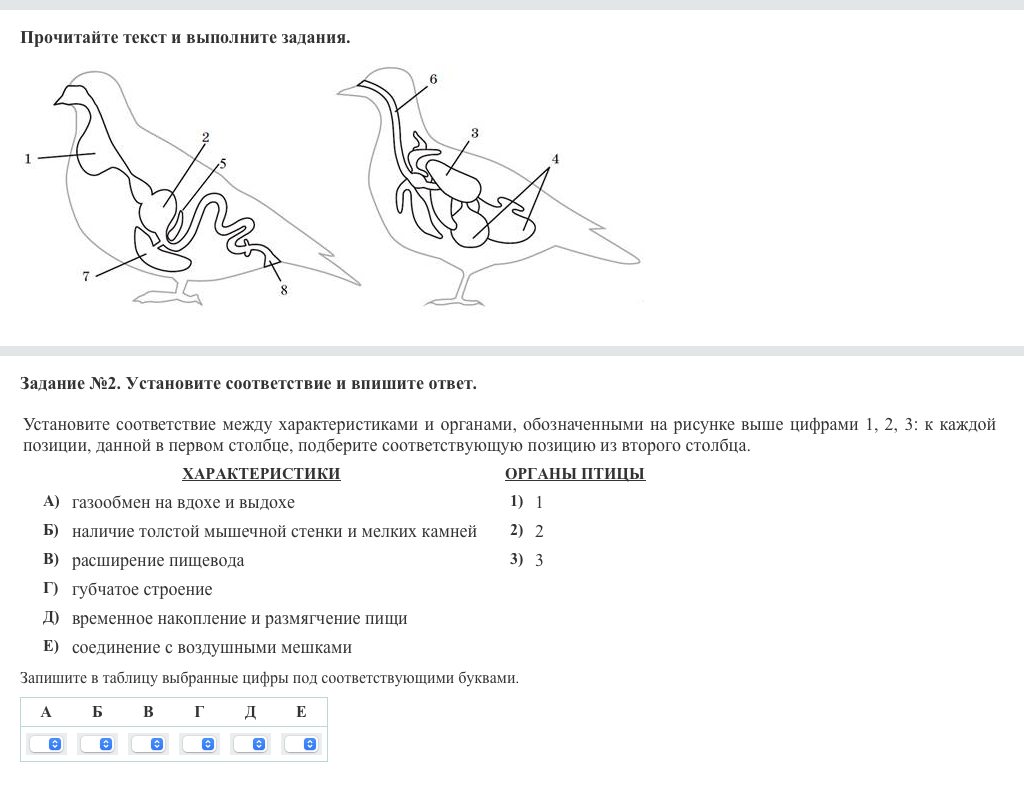 Прочитайте текст и выполните задания.

1
2
5
7
8
6
3
4

Задание №2. Установите соответствие и впишите ответ.

Установите соответствие между характеристиками и органами, обозначенными на рисунке выше цифрами 1, 2, 3: к каждой позиции, данной в первом столбце, подберите соответствующую позицию из второго столбца.

ХАРАКТЕРИСТИКИ

А) газообмен на вдохе и выдохе
Б) наличие толстой мышечной стенки и мелких камней
В) расширение пищевода
Г) губчатое строение
Д) временное накопление и размягчение пищи
Е) соединение с воздушными мешками

ОРГАНЫ ПТИЦЫ

1) 1
2) 2
3) 3

Запишите в таблицу выбранные цифры под соответствующими буквами.

| А | Б | В | Г | Д | Е |
|---|---|---|---|---|---|
|  |  |  |  |  |  |