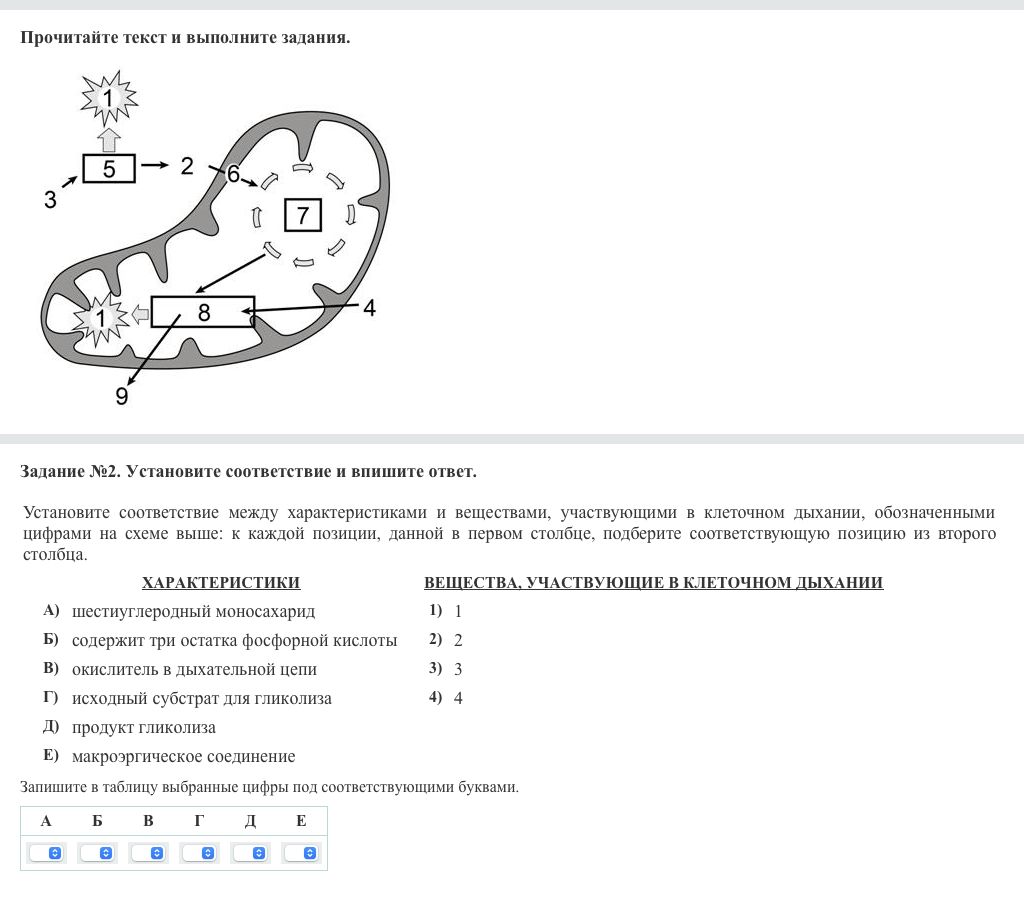 Прочитайте текст и выполните задания.

1
5
2
3
6
7
8
4
1
9

Задание №2. Установите соответствие и впишите ответ.

Установите соответствие между характеристиками и веществами, участвующими в клеточном дыхании, обозначенными цифрами на схеме выше: к каждой позиции, данной в первом столбце, подберите соответствующую позицию из второго столбца.

ХАРАКТЕРИСТИКИ

А) шестиуглеродный моносахарид
Б) содержит три остатка фосфорной кислоты
В) окислитель в дыхательной цепи
Г) исходный субстрат для гликолиза
Д) продукт гликолиза
Е) макроэргическое соединение

ВЕЩЕСТВА, УЧАСТВУЮЩИЕ В КЛЕТОЧНОМ ДЫХАНИИ

1) 1
2) 2
3) 3
4) 4

Запишите в таблицу выбранные цифры под соответствующими буквами.

| А | Б | В | Г | Д | Е |
|---|---|---|---|---|---|
|  |  |  |  |  |  |