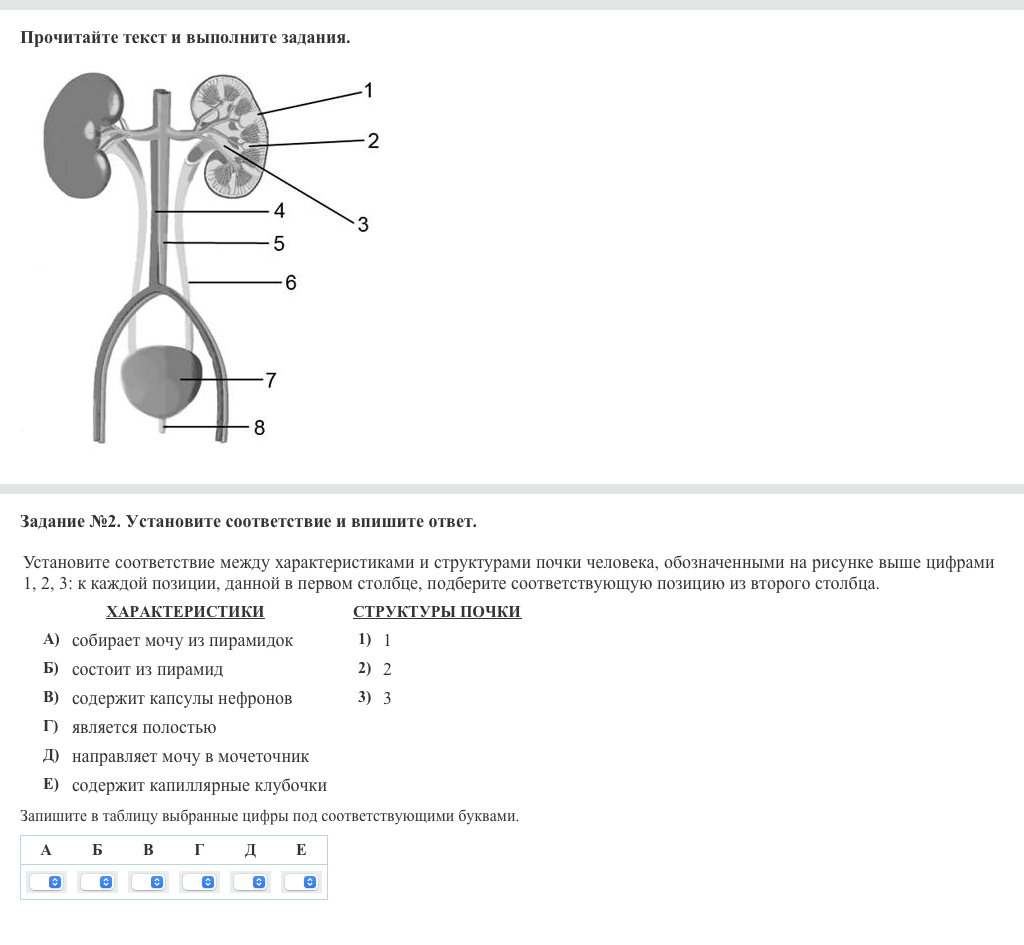 Прочитайте текст и выполните задания.

1
2
3
4
5
6
7
8

Задание №2. Установите соответствие и впишите ответ.

Установите соответствие между характеристиками и структурами почки человека, обозначенными на рисунке выше цифрами 1, 2, 3: к каждой позиции, данной в первом столбце, подберите соответствующую позицию из второго столбца.

ХАРАКТЕРИСТИКИ

А) собирает мочу из пирамидок
Б) состоит из пирамид
В) содержит капсулы нефронов
Г) является полостью
Д) направляет мочу в мочеточник
Е) содержит капиллярные клубочки

СТРУКТУРЫ ПОЧКИ

1) 1
2) 2
3) 3

Запишите в таблицу выбранные цифры под соответствующими буквами.

| А | Б | В | Г | Д | Е |
|---|---|---|---|---|---|
|  |  |  |  |  |  |