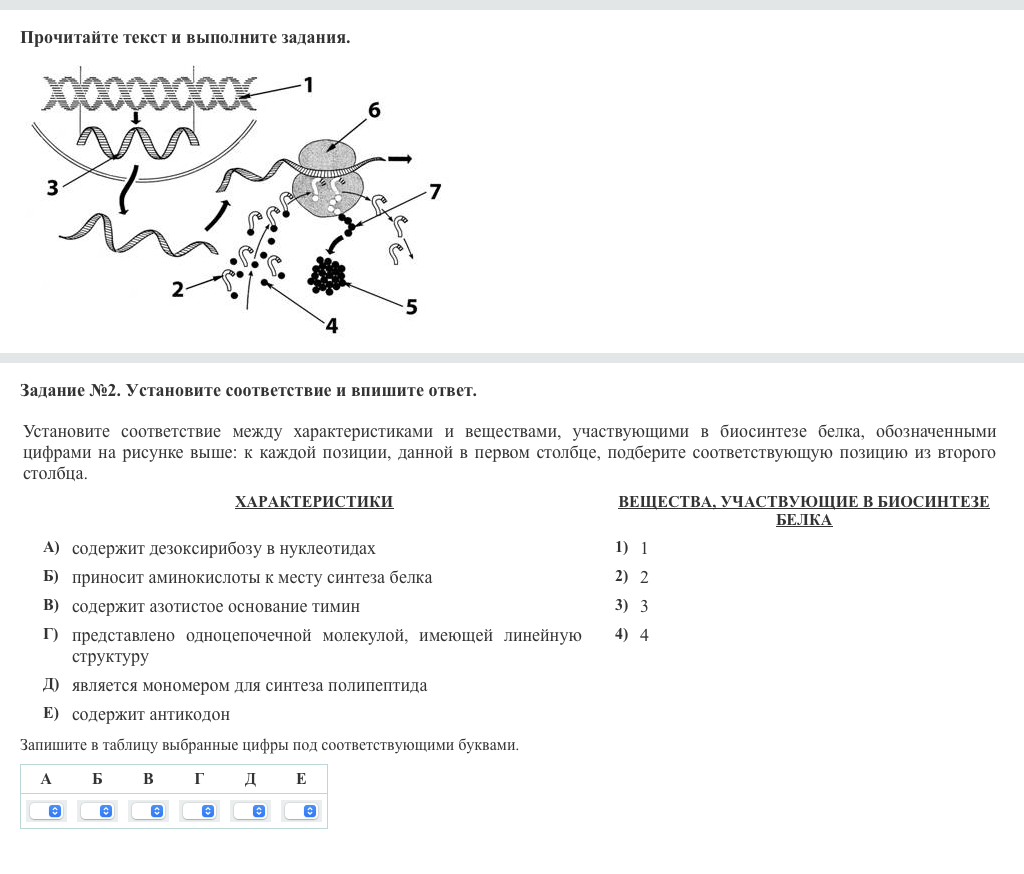 Прочитайте текст и выполните задания.

1
6
3
7
2
5
4

Задание №2. Установите соответствие и впишите ответ.

Установите соответствие между характеристиками и веществами, участвующими в биосинтезе белка, обозначенными цифрами на рисунке выше: к каждой позиции, данной в первом столбце, подберите соответствующую позицию из второго столбца.

ХАРАКТЕРИСТИКИ

А) содержит дезоксирибозу в нуклеотидах
Б) приносит аминокислоты к месту синтеза белка
В) содержит азотистое основание тимин
Г) представлено одноцепочечной молекулой, имеющей линейную структуру
Д) является мономером для синтеза полипептида
Е) содержит антикодон

ВЕЩЕСТВА, УЧАСТВУЮЩИЕ В БИОСИНТЕЗЕ БЕЛКА

1) 1
2) 2
3) 3
4) 4

Запишите в таблицу выбранные цифры под соответствующими буквами.

| А | Б | В | Г | Д | Е |
|---|---|---|---|---|---|
|  |  |  |  |  |  |