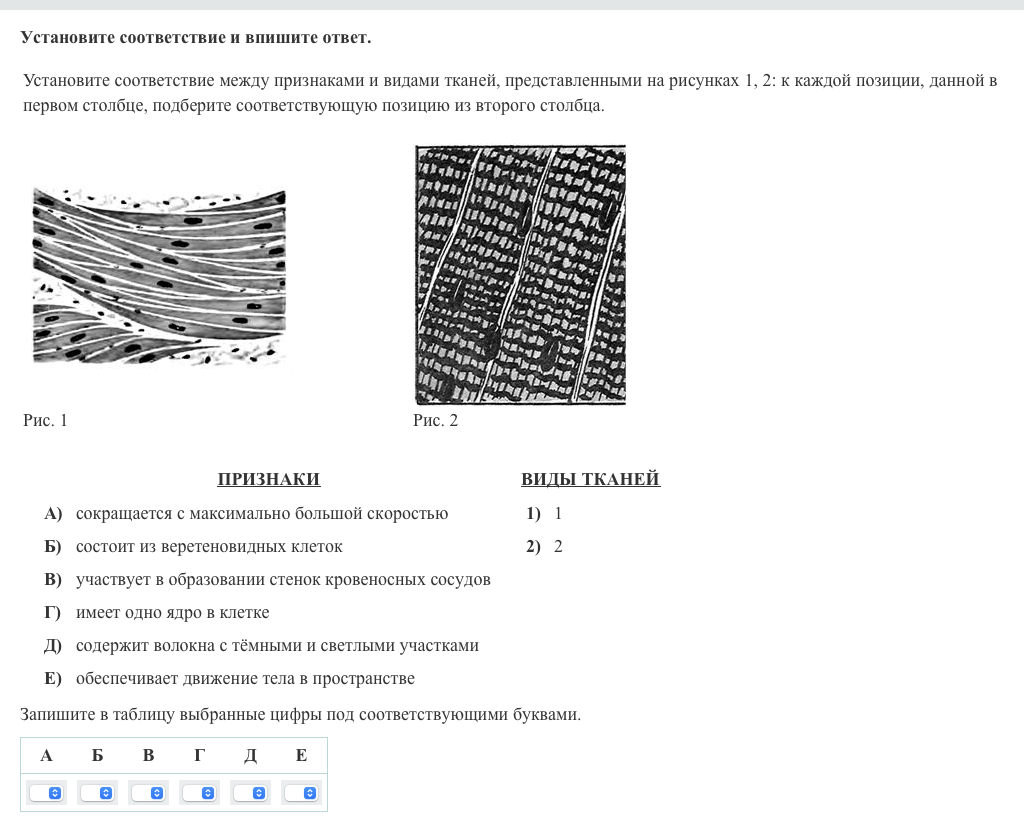 **Установите соответствие и впишите ответ.**

Установите соответствие между признаками и видами тканей, представленными на рисунках 1, 2: к каждой позиции, данной в первом столбце, подберите соответствующую позицию из второго столбца.

Рис. 1

Рис. 2

ПРИЗНАКИ

А) сокращается с максимально большой скоростью
Б) состоит из веретеновидных клеток
В) участвует в образовании стенок кровеносных сосудов
Г) имеет одно ядро в клетке
Д) содержит волокна с тёмными и светлыми участками
Е) обеспечивает движение тела в пространстве

ВИДЫ ТКАНЕЙ

1) 1
2) 2

Запишите в таблицу выбранные цифры под соответствующими буквами.

| А | Б | В | Г | Д | Е |
|---|---|---|---|---|---|
| | | | | | |