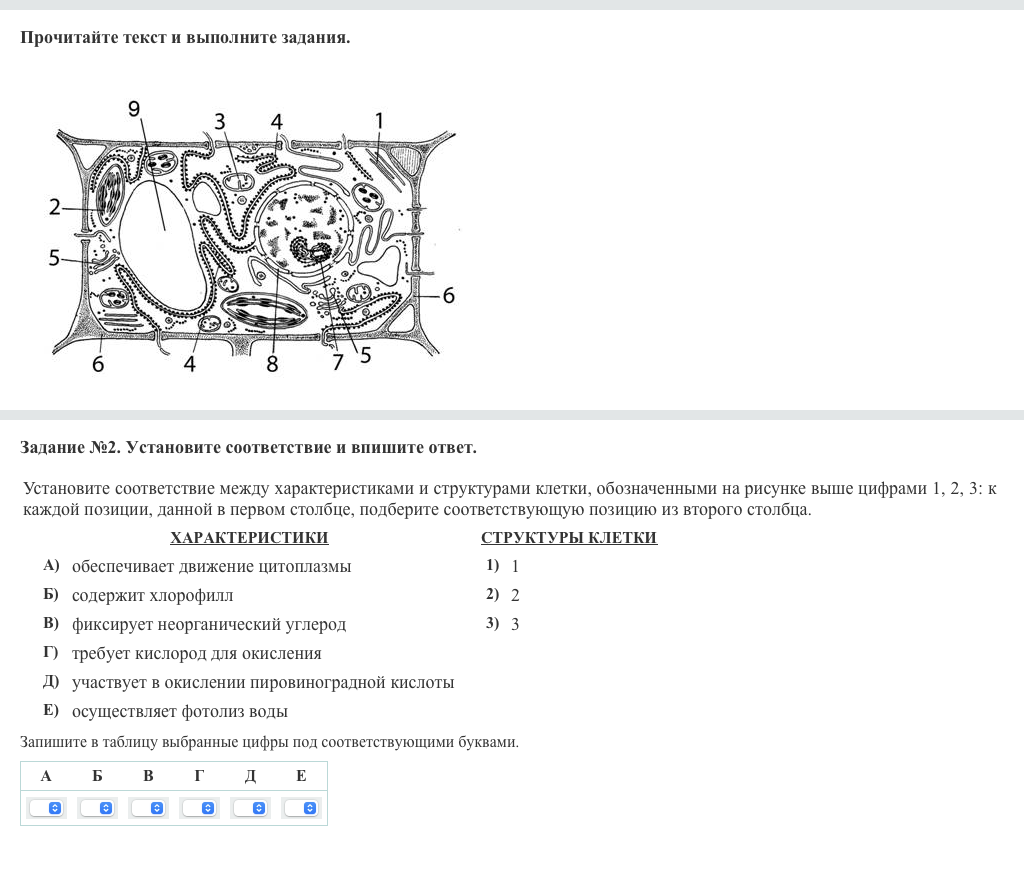 Прочитайте текст и выполните задания.

9 3 4 1
2
5
6
6 4 8 7 5

Задание №2. Установите соответствие и впишите ответ.

Установите соответствие между характеристиками и структурами клетки, обозначенными на рисунке выше цифрами 1, 2, 3: к каждой позиции, данной в первом столбце, подберите соответствующую позицию из второго столбца.

ХАРАКТЕРИСТИКИ
А) обеспечивает движение цитоплазмы
Б) содержит хлорофилл
В) фиксирует неорганический углерод
Г) требует кислород для окисления
Д) участвует в окислении пировиноградной кислоты
Е) осуществляет фотолиз воды

СТРУКТУРЫ КЛЕТКИ
1) 1
2) 2
3) 3

Запишите в таблицу выбранные цифры под соответствующими буквами.

| А | Б | В | Г | Д | Е |
|---|---|---|---|---|---|
|  |  |  |  |  |  |