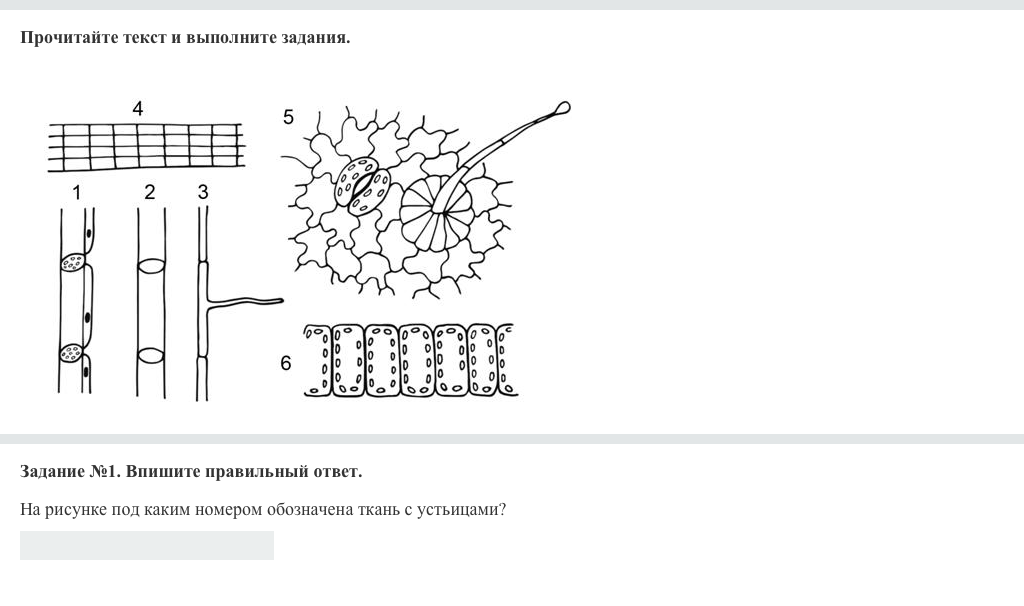 Прочитайте текст и выполните задания.

4

5

1 2 3

6

Задание №1. Впишите правильный ответ.

На рисунке под каким номером обозначена ткань с устьицами?