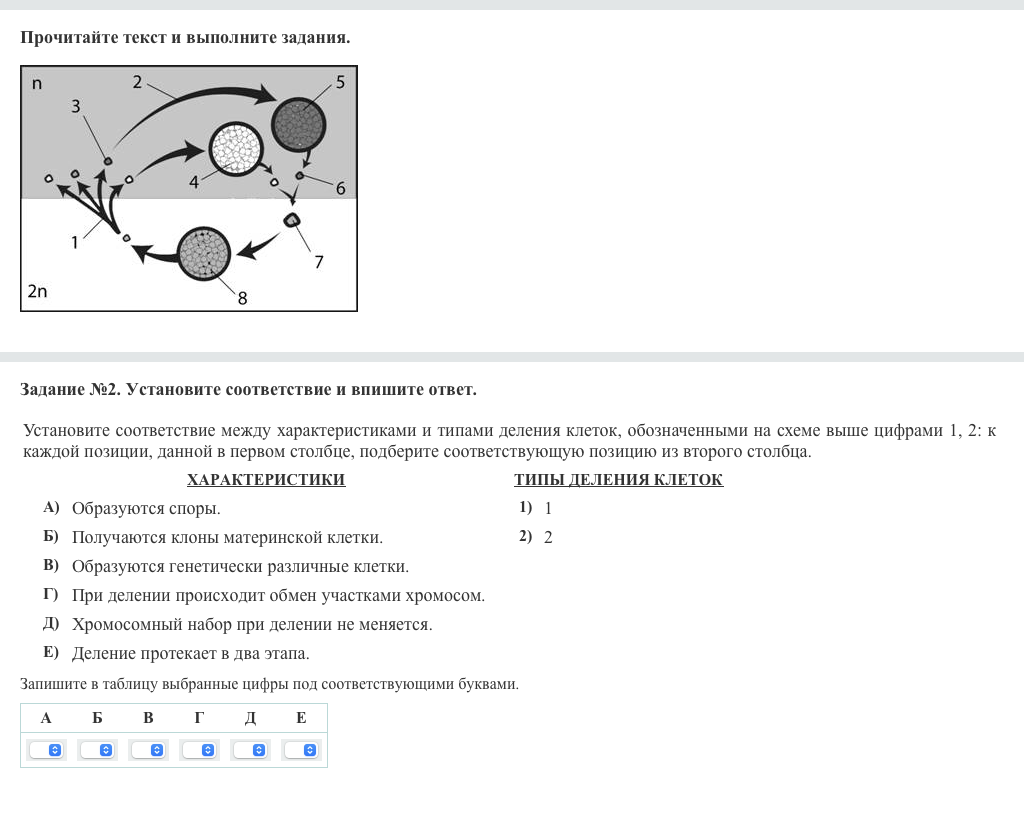 Прочитайте текст и выполните задания.

n
2
5
3
4
6
1
7
2n
8

Задание №2. Установите соответствие и впишите ответ.

Установите соответствие между характеристиками и типами деления клеток, обозначенными на схеме выше цифрами 1, 2: к каждой позиции, данной в первом столбце, подберите соответствующую позицию из второго столбца.

ХАРАКТЕРИСТИКИ

А) Образуются споры.
Б) Получаются клоны материнской клетки.
В) Образуются генетически различные клетки.
Г) При делении происходит обмен участками хромосом.
Д) Хромосомный набор при делении не меняется.
Е) Деление протекает в два этапа.

ТИПЫ ДЕЛЕНИЯ КЛЕТОК

1) 1
2) 2

Запишите в таблицу выбранные цифры под соответствующими буквами.

| А | Б | В | Г | Д | Е |
|---|---|---|---|---|---|
|  |  |  |  |  |  |