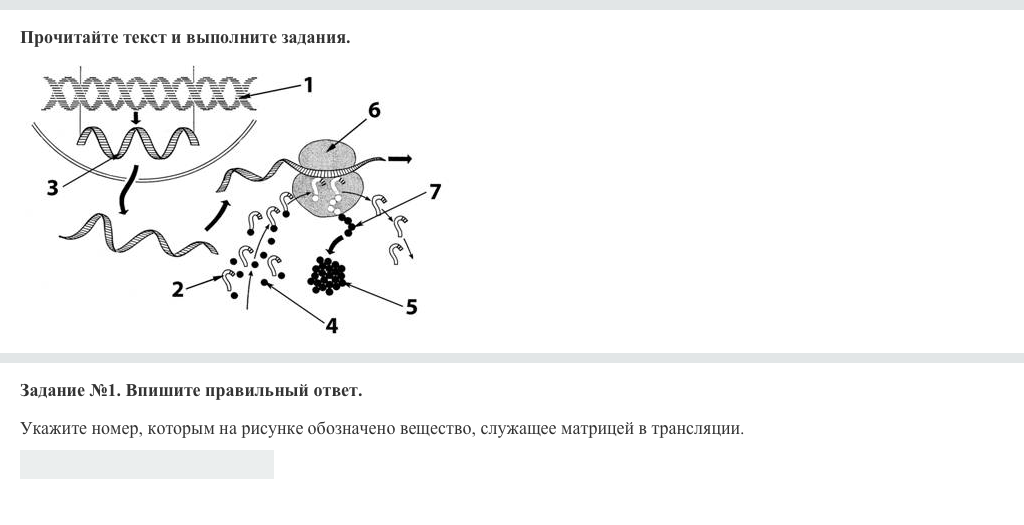 Прочитайте текст и выполните задания.

1
6
3
7
2
5
4

Задание №1. Впишите правильный ответ.

Укажите номер, которым на рисунке обозначено вещество, служащее матрицей в трансляции.