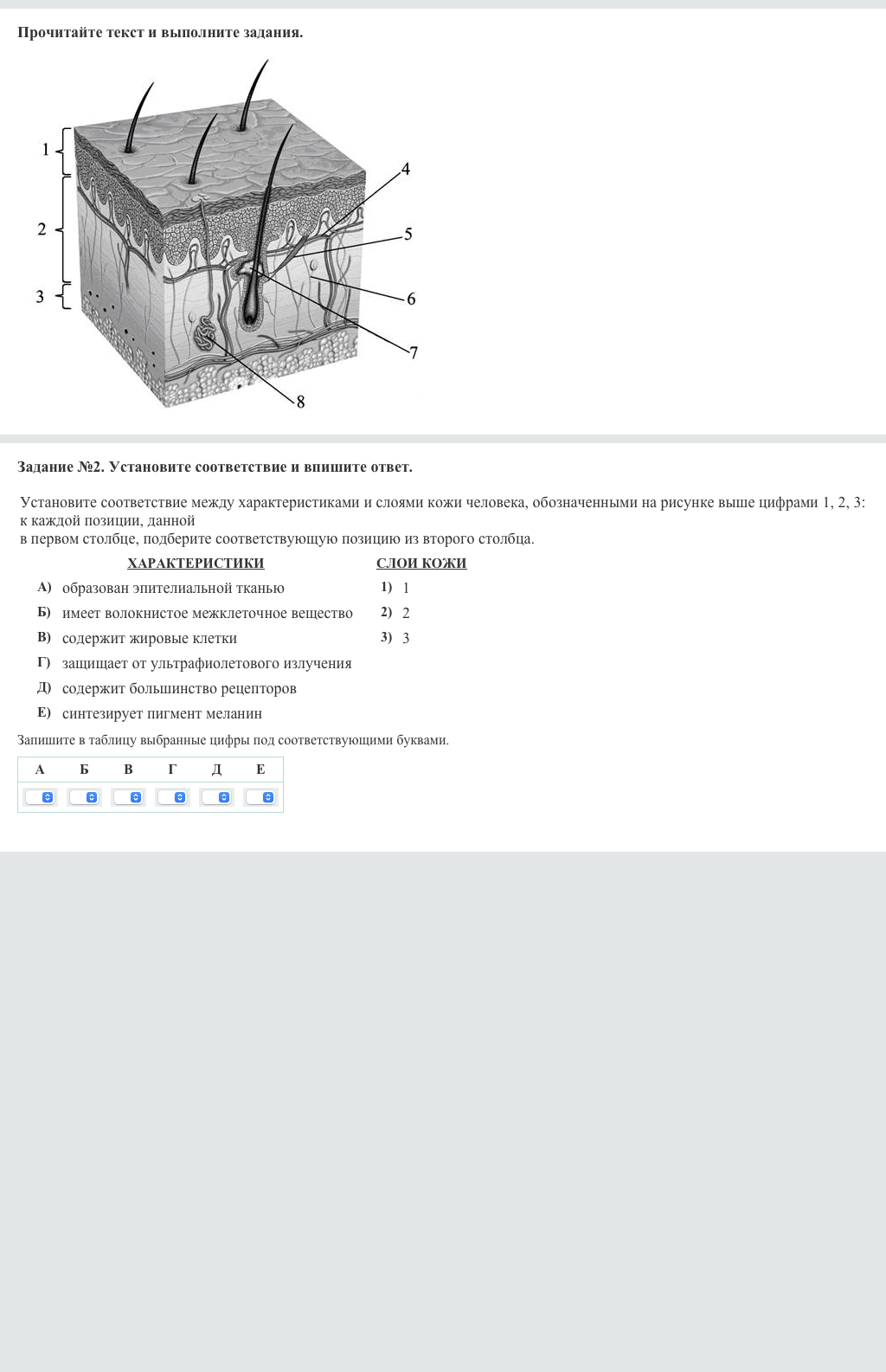 Прочитайте текст и выполните задания.

1
2
3
4
5
6
7
8

Задание №2. Установите соответствие и впишите ответ.

Установите соответствие между характеристиками и слоями кожи человека, обозначенными на рисунке выше цифрами 1, 2, 3: к каждой позиции, данной в первом столбце, подберите соответствующую позицию из второго столбца.

ХАРАКТЕРИСТИКИ
А) образован эпителиальной тканью
Б) имеет волокнистое межклеточное вещество
В) содержит жировые клетки
Г) защищает от ультрафиолетового излучения
Д) содержит большинство рецепторов
Е) синтезирует пигмент меланин

СЛОИ КОЖИ
1) 1
2) 2
3) 3

Запишите в таблицу выбранные цифры под соответствующими буквами.

| А | Б | В | Г | Д | Е |
|---|---|---|---|---|---|
| | | | | | |