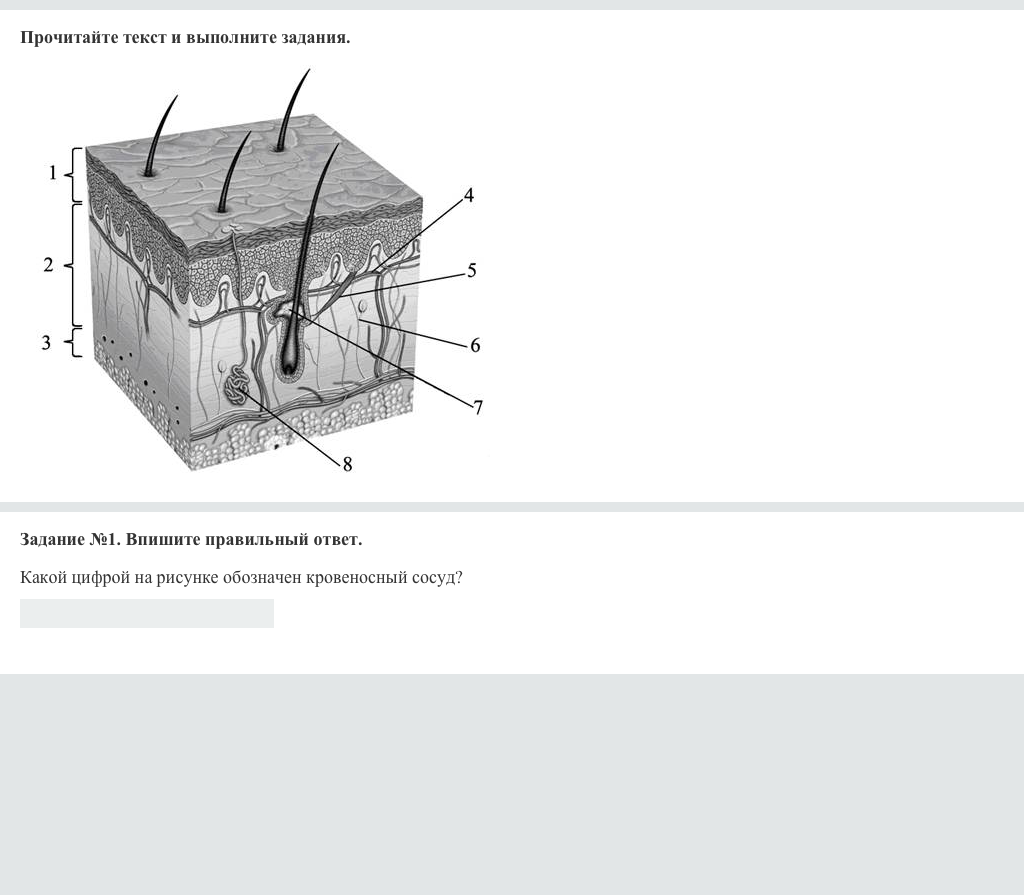 Прочитайте текст и выполните задания.

1
2
3
4
5
6
7
8

Задание №1. Впишите правильный ответ.

Какой цифрой на рисунке обозначен кровеносный сосуд?