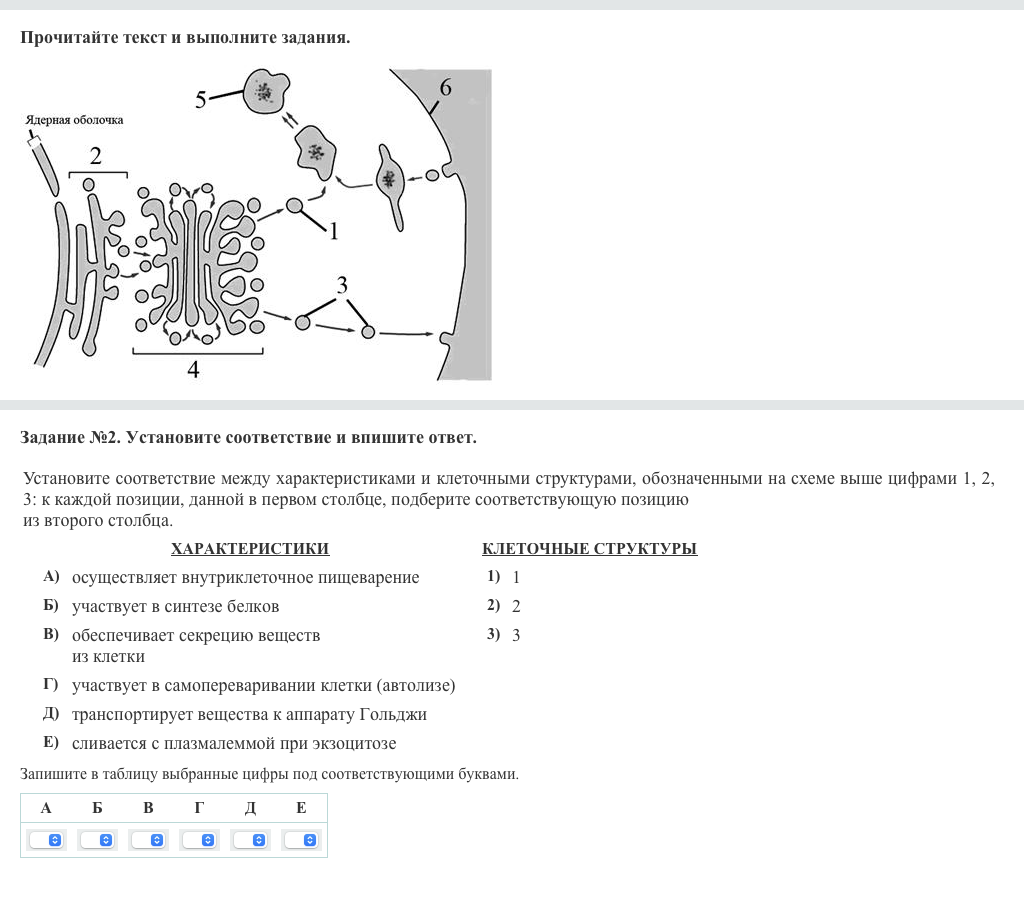 Прочитайте текст и выполните задания.

5

6

Ядерная оболочка

2

1

3

4

Задание №2. Установите соответствие и впишите ответ.

Установите соответствие между характеристиками и клеточными структурами, обозначенными на схеме выше цифрами 1, 2, 3: к каждой позиции, данной в первом столбце, подберите соответствующую позицию из второго столбца.

ХАРАКТЕРИСТИКИ

А) осуществляет внутриклеточное пищеварение
Б) участвует в синтезе белков
В) обеспечивает секрецию веществ из клетки
Г) участвует в самопереваривании клетки (автолизе)
Д) транспортирует вещества к аппарату Гольджи
Е) сливается с плазмалеммой при экзоцитозе

КЛЕТОЧНЫЕ СТРУКТУРЫ

1) 1
2) 2
3) 3

Запишите в таблицу выбранные цифры под соответствующими буквами.

| А | Б | В | Г | Д | Е |
|---|---|---|---|---|---|
|  |  |  |  |  |  |