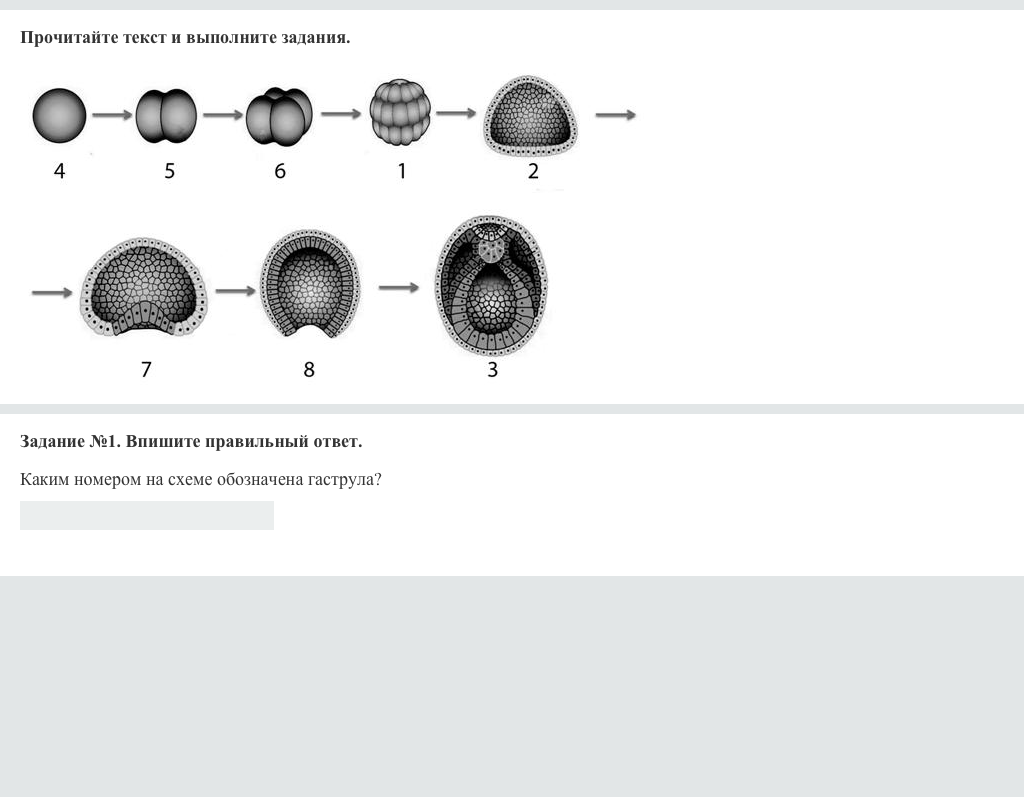 Прочитайте текст и выполните задания.

4
5
6
1
2
7
8
3

Задание №1. Впишите правильный ответ.

Каким номером на схеме обозначена гаструла?