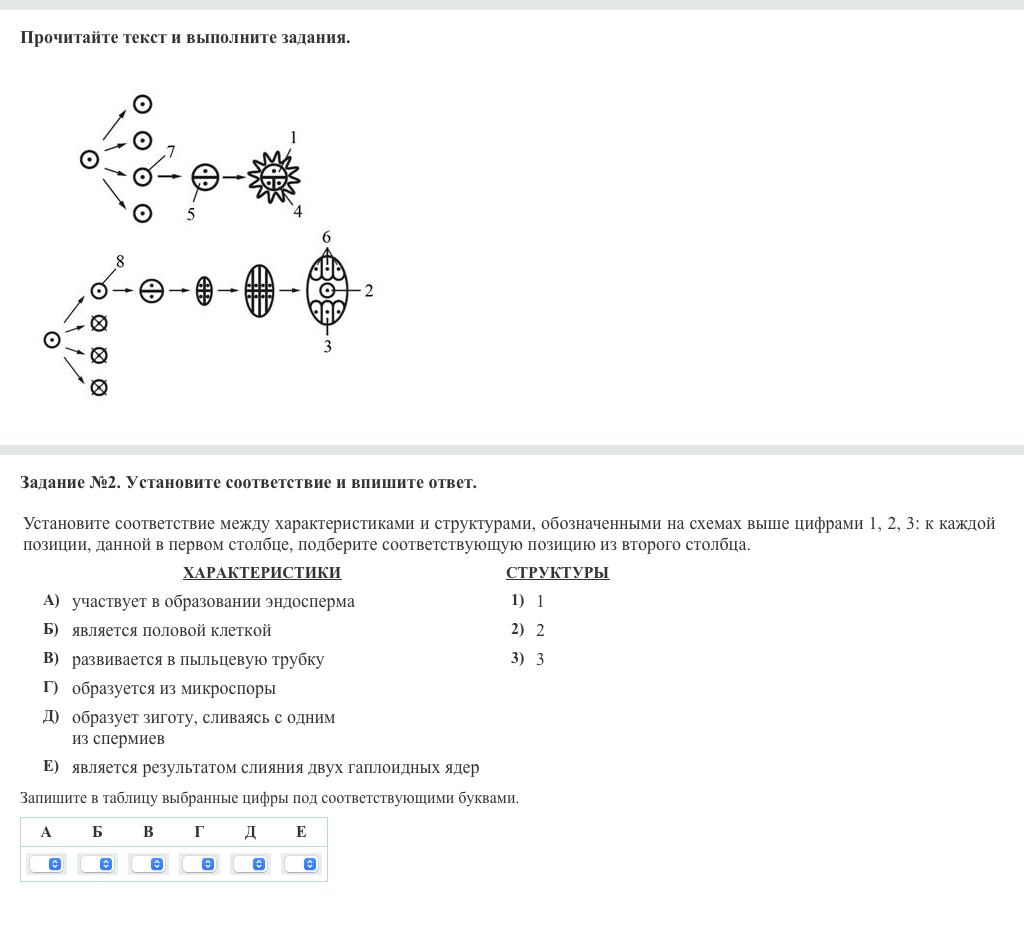 Прочитайте текст и выполните задания.

1
7
5
4
6
8
2
3

Задание №2. Установите соответствие и впишите ответ.

Установите соответствие между характеристиками и структурами, обозначенными на схемах выше цифрами 1, 2, 3: к каждой позиции, данной в первом столбце, подберите соответствующую позицию из второго столбца.

ХАРАКТЕРИСТИКИ

А) участвует в образовании эндосперма
Б) является половой клеткой
В) развивается в пыльцевую трубку
Г) образуется из микроспоры
Д) образует зиготу, сливаясь с одним из спермиев
Е) является результатом слияния двух гаплоидных ядер

СТРУКТУРЫ

1) 1
2) 2
3) 3

Запишите в таблицу выбранные цифры под соответствующими буквами.

| А | Б | В | Г | Д | Е |
|---|---|---|---|---|---|
|  |  |  |  |  |  |