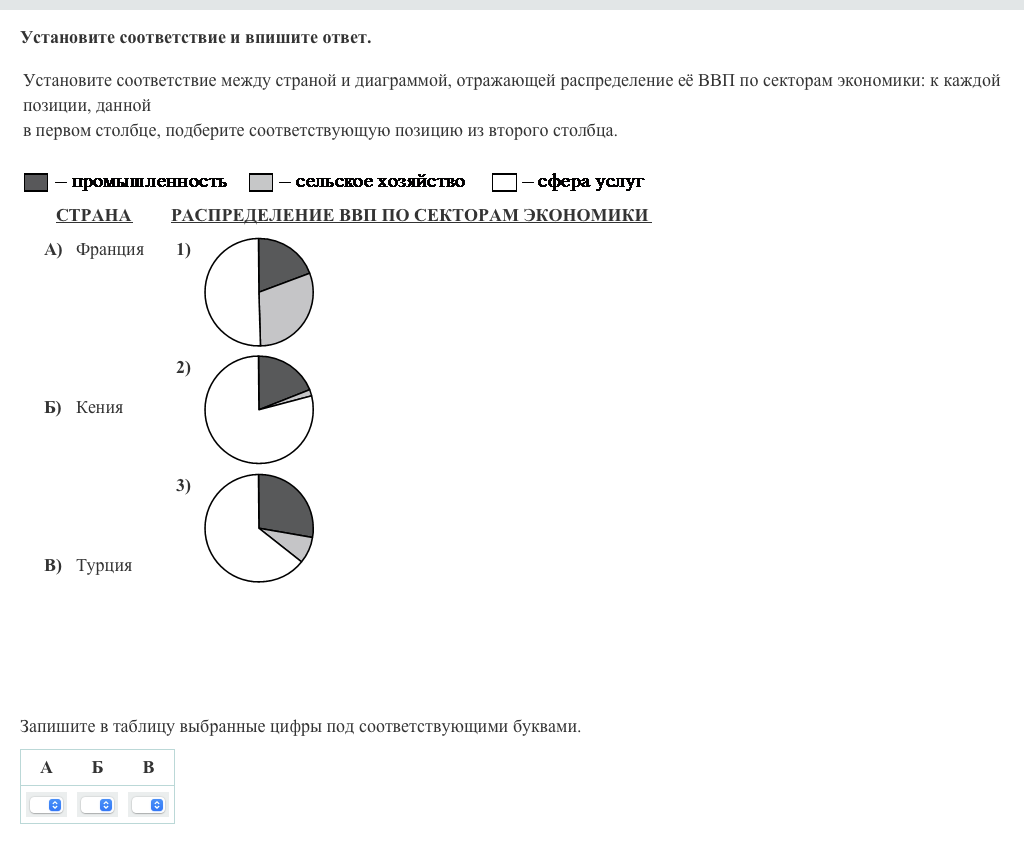 Установите соответствие и впишите ответ.

Установите соответствие между страной и диаграммой, отражающей распределение её ВВП по секторам экономики: к каждой позиции, данной
в первом столбце, подберите соответствующую позицию из второго столбца.

– промышленность – сельское хозяйство – сфера услуг

СТРАНА

А) Франция

Б) Кения

В) Турция

РАСПРЕДЕЛЕНИЕ ВВП ПО СЕКТОРАМ ЭКОНОМИКИ

1)

2)

3)

Запишите в таблицу выбранные цифры под соответствующими буквами.

| А | Б | В |
|---|---|---|
|  |  |  |