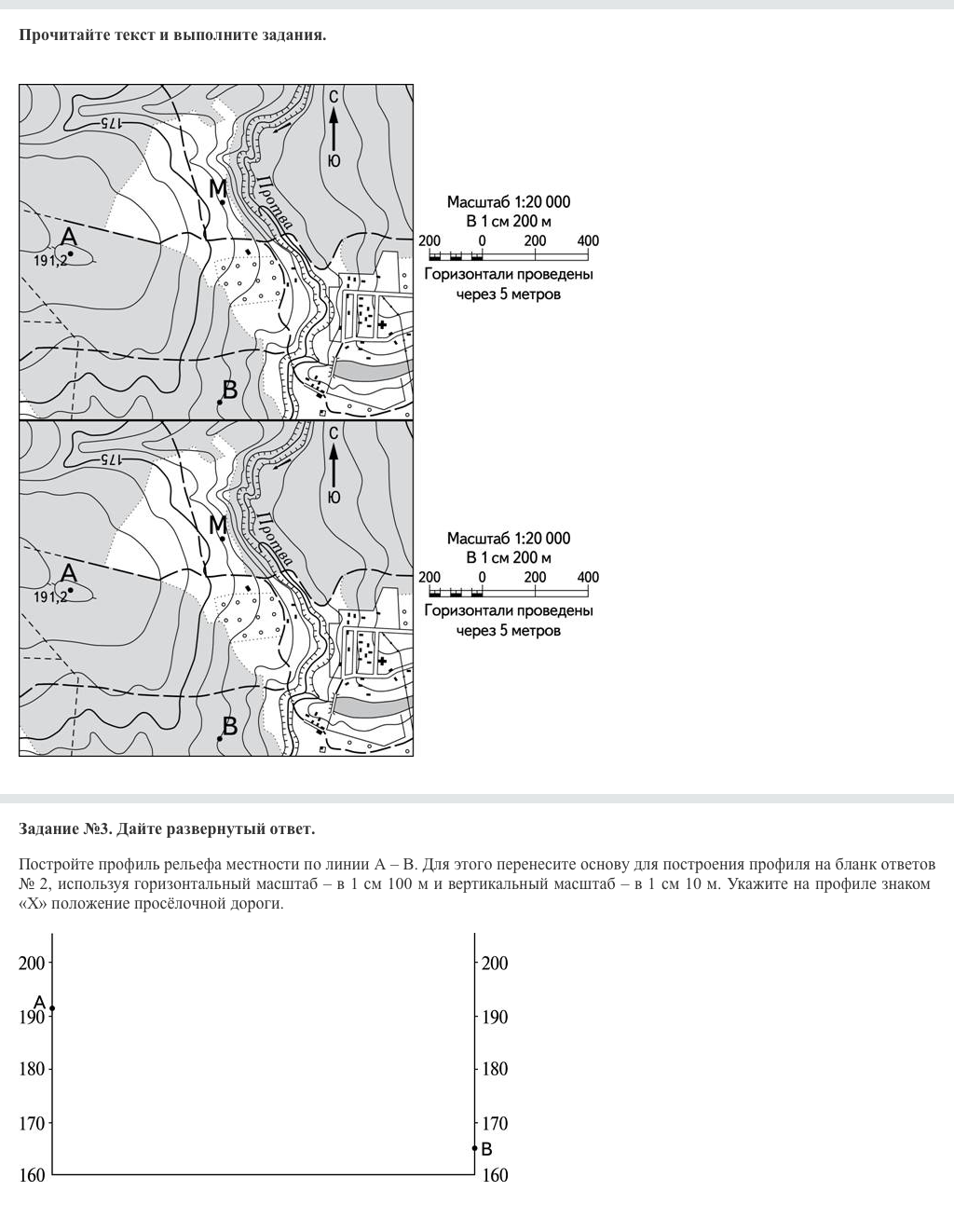 Прочитайте текст и выполните задания.

175
С
Ю
М
Протва
А
191,2
В

Масштаб 1:20 000
В 1 см 200 м
200 0 200 400
Горизонтали проведены через 5 метров

175
С
Ю
М
Протва
А
191,2
В

Масштаб 1:20 000
В 1 см 200 м
200 0 200 400
Горизонтали проведены через 5 метров

Задание №3. Дайте развернутый ответ.

Постройте профиль рельефа местности по линии А – В. Для этого перенесите основу для построения профиля на бланк ответов № 2, используя горизонтальный масштаб – в 1 см 100 м и вертикальный масштаб – в 1 см 10 м. Укажите на профиле знаком «Х» положение просёлочной дороги.

200
А
190
180
170
160

200
190
180
170
В
160