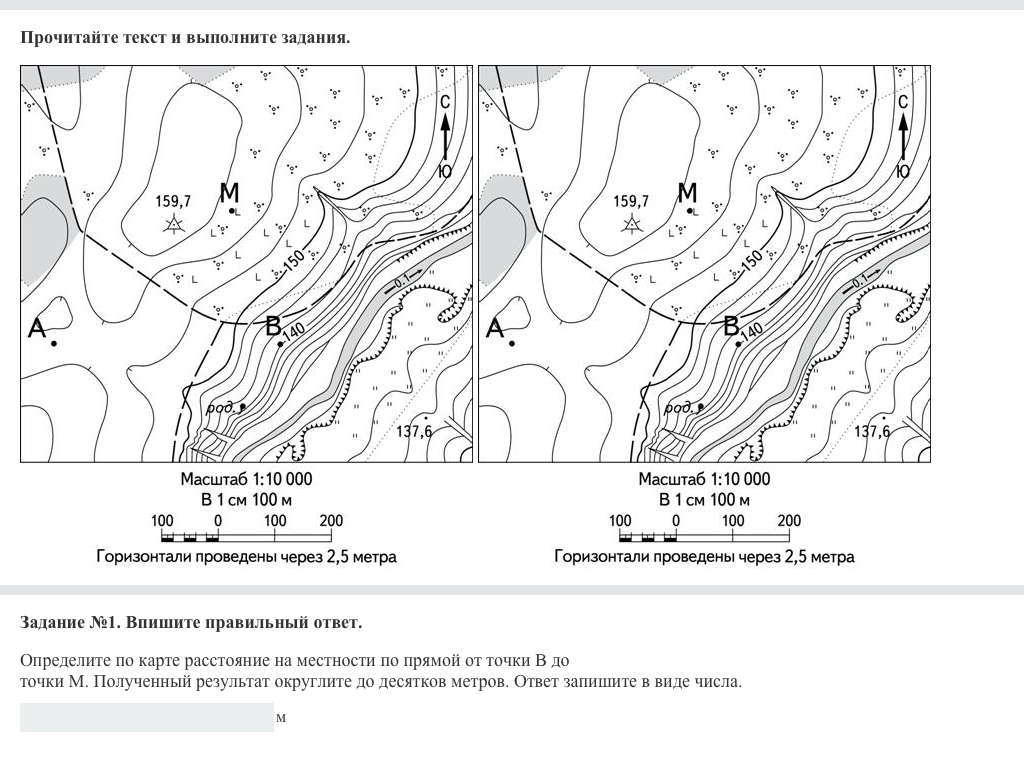 Прочитайте текст и выполните задания.

С
Ю
159,7
М
150
0,1
А
В
140
род.
137,6

Масштаб 1:10 000
В 1 см 100 м
100 0 100 200
Горизонтали проведены через 2,5 метра

С
Ю
159,7
М
150
0,1
А
В
140
род.
137,6

Масштаб 1:10 000
В 1 см 100 м
100 0 100 200
Горизонтали проведены через 2,5 метра

Задание №1. Впишите правильный ответ.

Определите по карте расстояние на местности по прямой от точки В до точки М. Полученный результат округлите до десятков метров. Ответ запишите в виде числа.

м