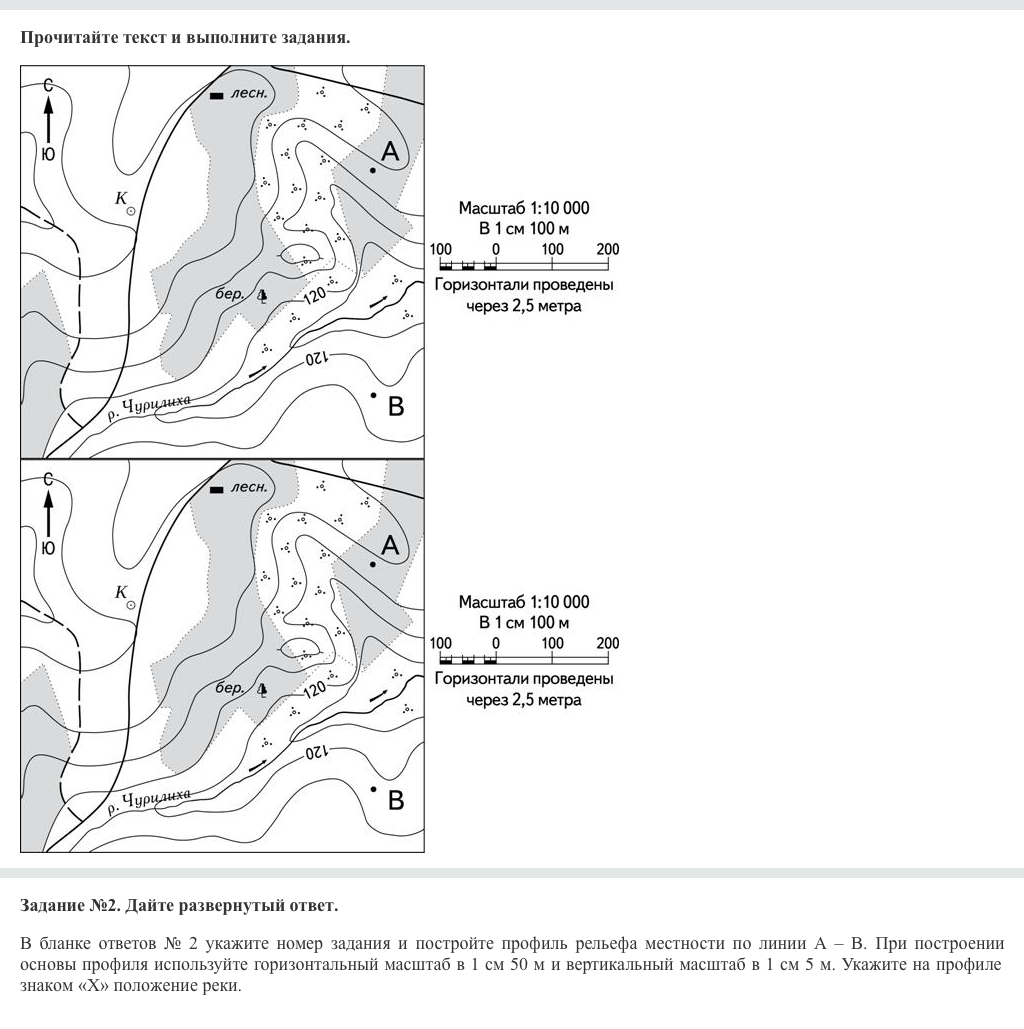 Прочитайте текст и выполните задания.

С
Ю
лесн.
А
К
бер.
120
120
р. Чурилиха
В

Масштаб 1:10 000
В 1 см 100 м
100 0 100 200
Горизонтали проведены через 2,5 метра

С
Ю
лесн.
А
К
бер.
120
120
р. Чурилиха
В

Масштаб 1:10 000
В 1 см 100 м
100 0 100 200
Горизонтали проведены через 2,5 метра

Задание №2. Дайте развернутый ответ.

В бланке ответов № 2 укажите номер задания и постройте профиль рельефа местности по линии А – В. При построении основы профиля используйте горизонтальный масштаб в 1 см 50 м и вертикальный масштаб в 1 см 5 м. Укажите на профиле знаком «Х» положение реки.