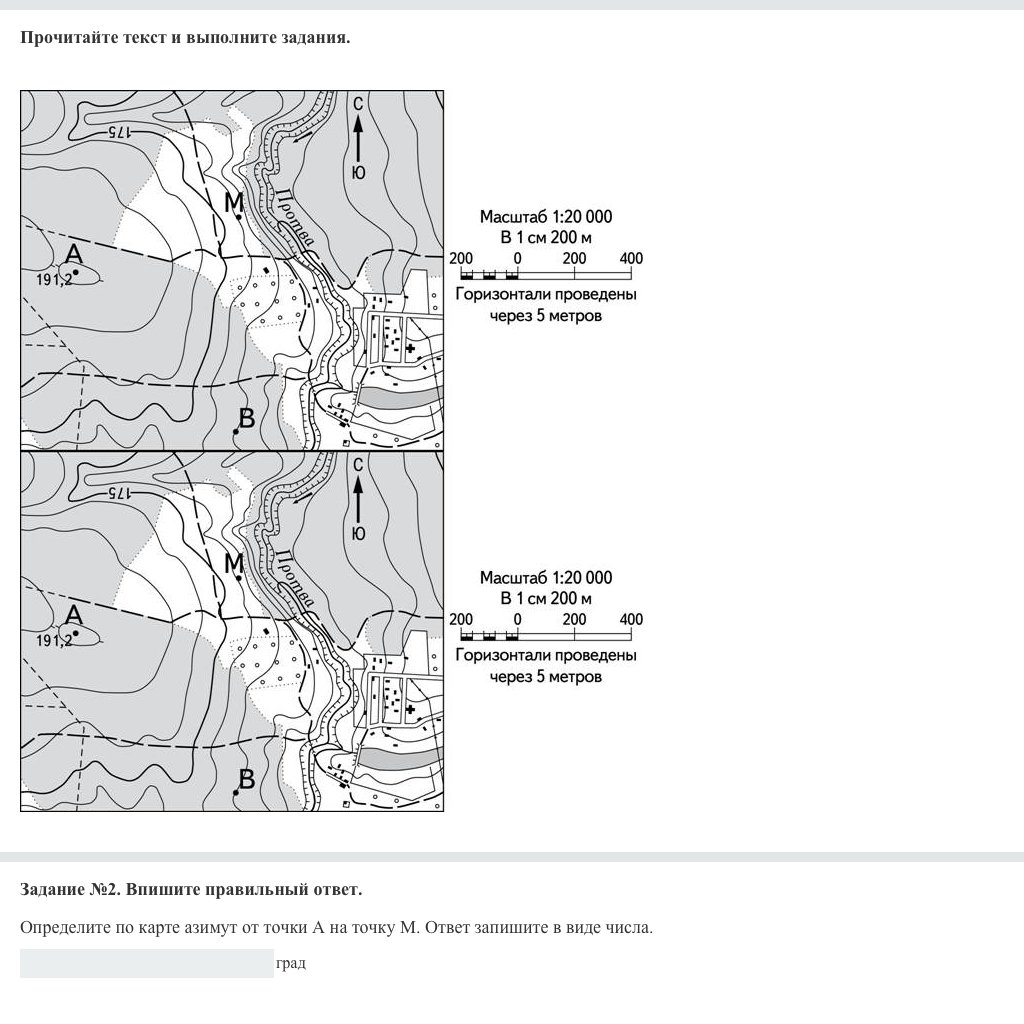 Прочитайте текст и выполните задания.

175
С
Ю
М
Протва
А
191,2
В

Масштаб 1:20 000
В 1 см 200 м
200 0 200 400
Горизонтали проведены через 5 метров

175
С
Ю
М
Протва
А
191,2
В

Масштаб 1:20 000
В 1 см 200 м
200 0 200 400
Горизонтали проведены через 5 метров

Задание №2. Впишите правильный ответ.

Определите по карте азимут от точки А на точку М. Ответ запишите в виде числа.

град