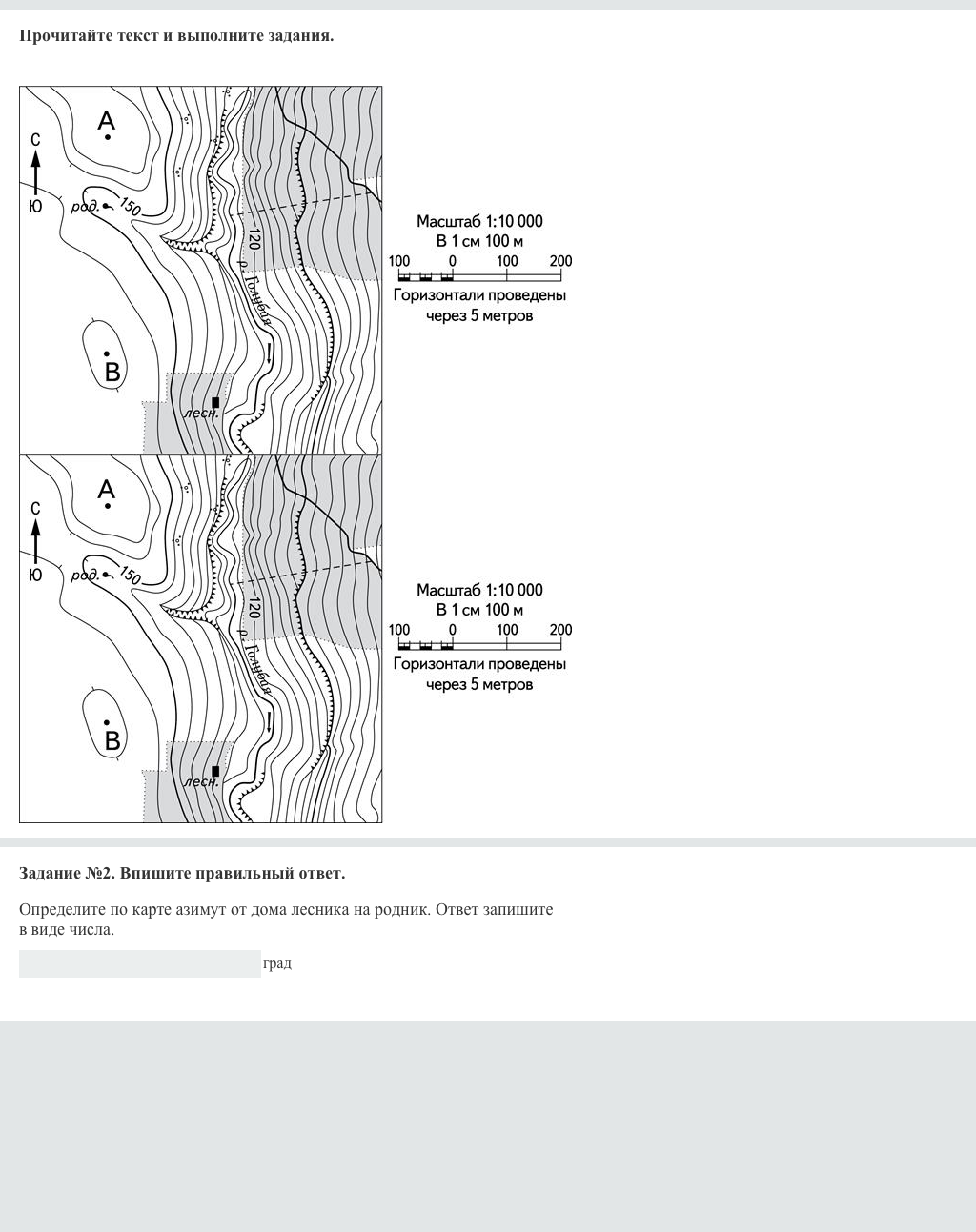 Прочитайте текст и выполните задания.

А
С
Ю
род.
150
120
р. Голубая
В
лесн.

Масштаб 1:10 000
В 1 см 100 м
100 0 100 200
Горизонтали проведены через 5 метров

А
С
Ю
род.
150
120
р. Голубая
В
лесн.

Масштаб 1:10 000
В 1 см 100 м
100 0 100 200
Горизонтали проведены через 5 метров

Задание №2. Впишите правильный ответ.

Определите по карте азимут от дома лесника на родник. Ответ запишите в виде числа.

град