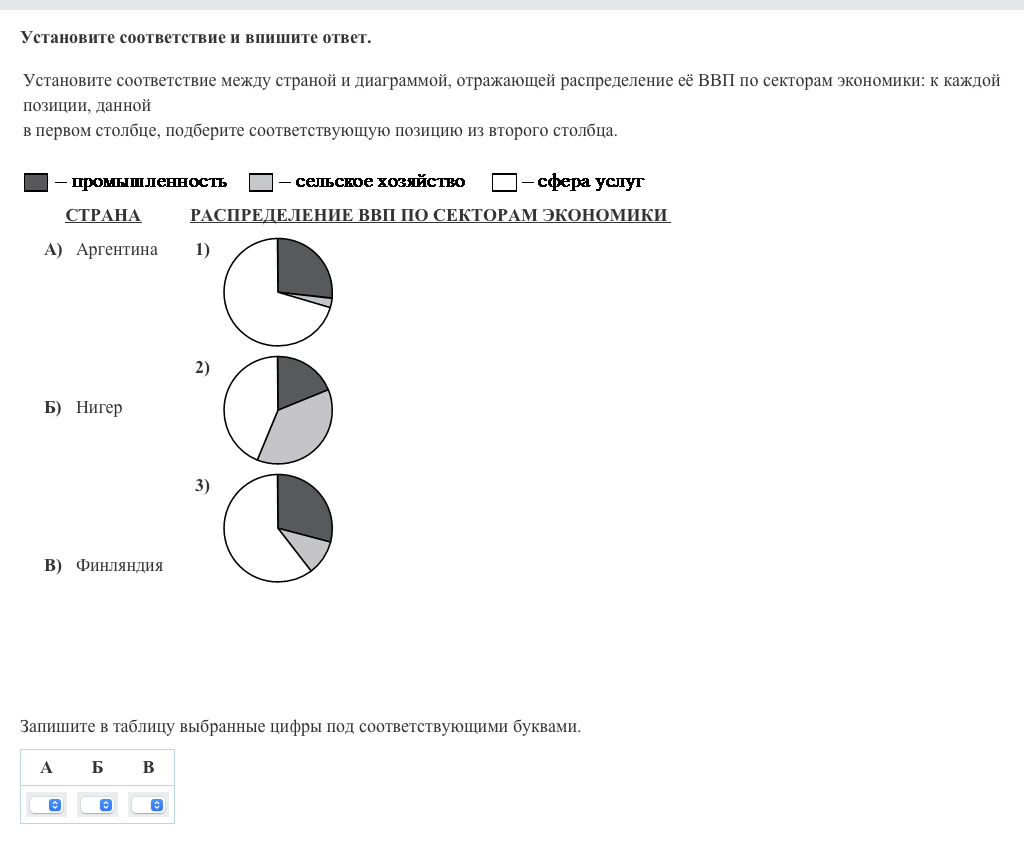 Установите соответствие и впишите ответ.

Установите соответствие между страной и диаграммой, отражающей распределение её ВВП по секторам экономики: к каждой позиции, данной
в первом столбце, подберите соответствующую позицию из второго столбца.

– промышленность – сельское хозяйство – сфера услуг

СТРАНА

А) Аргентина

Б) Нигер

В) Финляндия

РАСПРЕДЕЛЕНИЕ ВВП ПО СЕКТОРАМ ЭКОНОМИКИ

1)

2)

3)

Запишите в таблицу выбранные цифры под соответствующими буквами.

| А | Б | В |
|---|---|---|
|  |  |  |