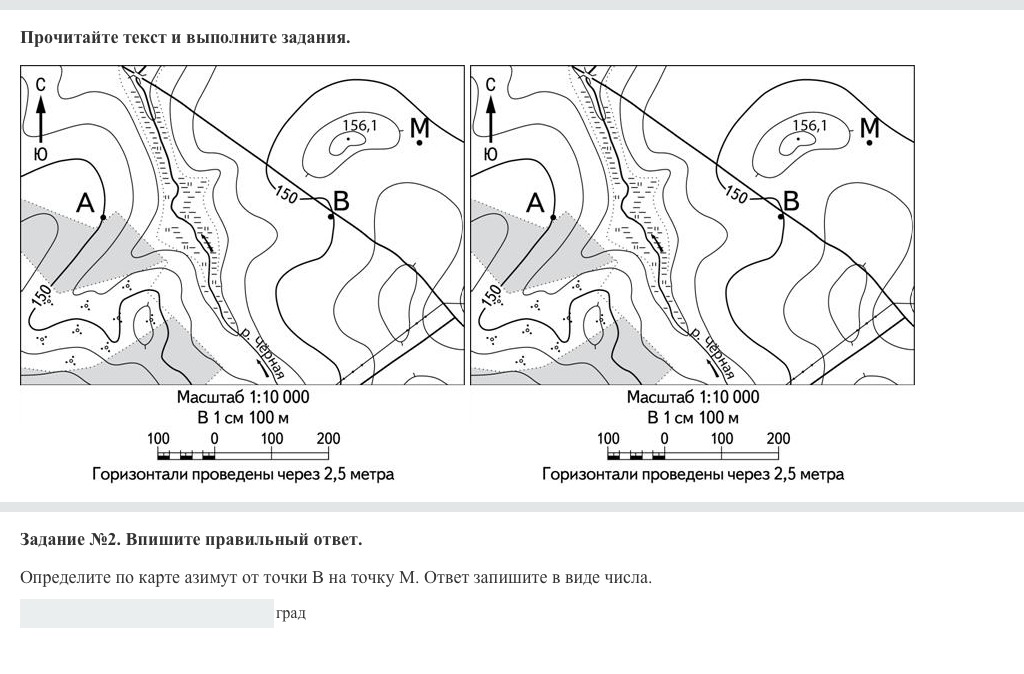 Прочитайте текст и выполните задания.

С
Ю
156,1
М
А
150
В
150
р. Чёрная

Масштаб 1:10 000
В 1 см 100 м
100 0 100 200
Горизонтали проведены через 2,5 метра

С
Ю
156,1
М
А
150
В
150
р. Чёрная

Масштаб 1:10 000
В 1 см 100 м
100 0 100 200
Горизонтали проведены через 2,5 метра

Задание №2. Впишите правильный ответ.

Определите по карте азимут от точки В на точку М. Ответ запишите в виде числа.

град