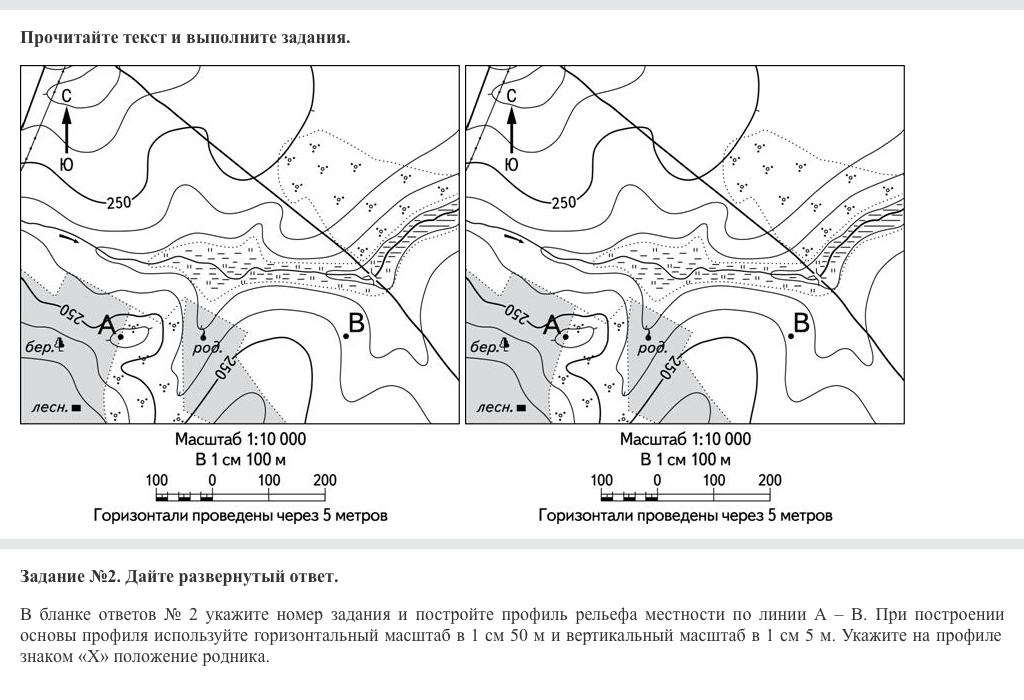 Прочитайте текст и выполните задания.

С
Ю
250
250
250
A
B
бер.
род.
лесн.

Масштаб 1:10 000
В 1 см 100 м
100 0 100 200
Горизонтали проведены через 5 метров

С
Ю
250
250
250
A
B
бер.
род.
лесн.

Масштаб 1:10 000
В 1 см 100 м
100 0 100 200
Горизонтали проведены через 5 метров

Задание №2. Дайте развернутый ответ.

В бланке ответов № 2 укажите номер задания и постройте профиль рельефа местности по линии А – В. При построении основы профиля используйте горизонтальный масштаб в 1 см 50 м и вертикальный масштаб в 1 см 5 м. Укажите на профиле знаком «Х» положение родника.