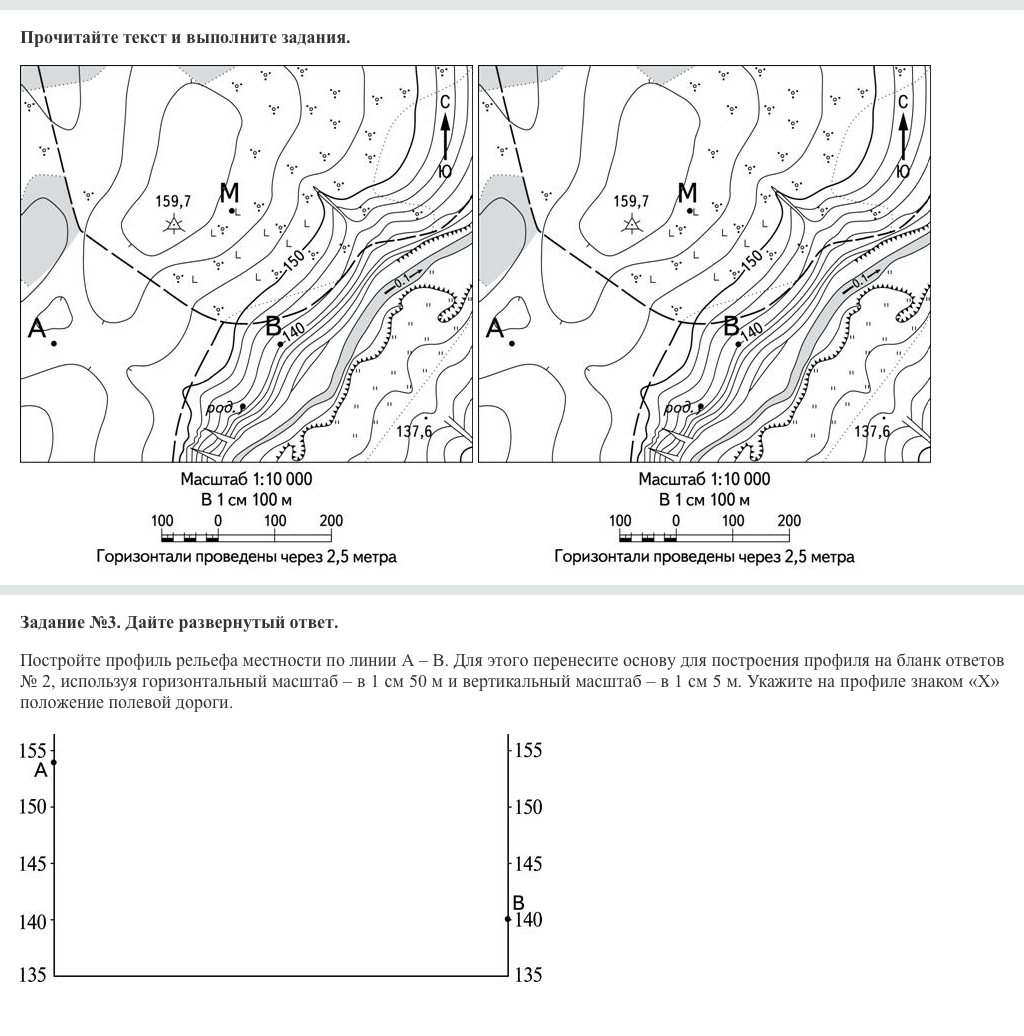 Прочитайте текст и выполните задания.

С
Ю
159,7
М
150
0,1
А
В
140
род.
137,6
Масштаб 1:10 000
В 1 см 100 м
100 0 100 200
Горизонтали проведены через 2,5 метра

С
Ю
159,7
М
150
0,1
А
В
140
род.
137,6
Масштаб 1:10 000
В 1 см 100 м
100 0 100 200
Горизонтали проведены через 2,5 метра

Задание №3. Дайте развернутый ответ.

Постройте профиль рельефа местности по линии А – В. Для этого перенесите основу для построения профиля на бланк ответов № 2, используя горизонтальный масштаб – в 1 см 50 м и вертикальный масштаб – в 1 см 5 м. Укажите на профиле знаком «Х» положение полевой дороги.

155
А
150
145
140
135

155
150
145
В
140
135