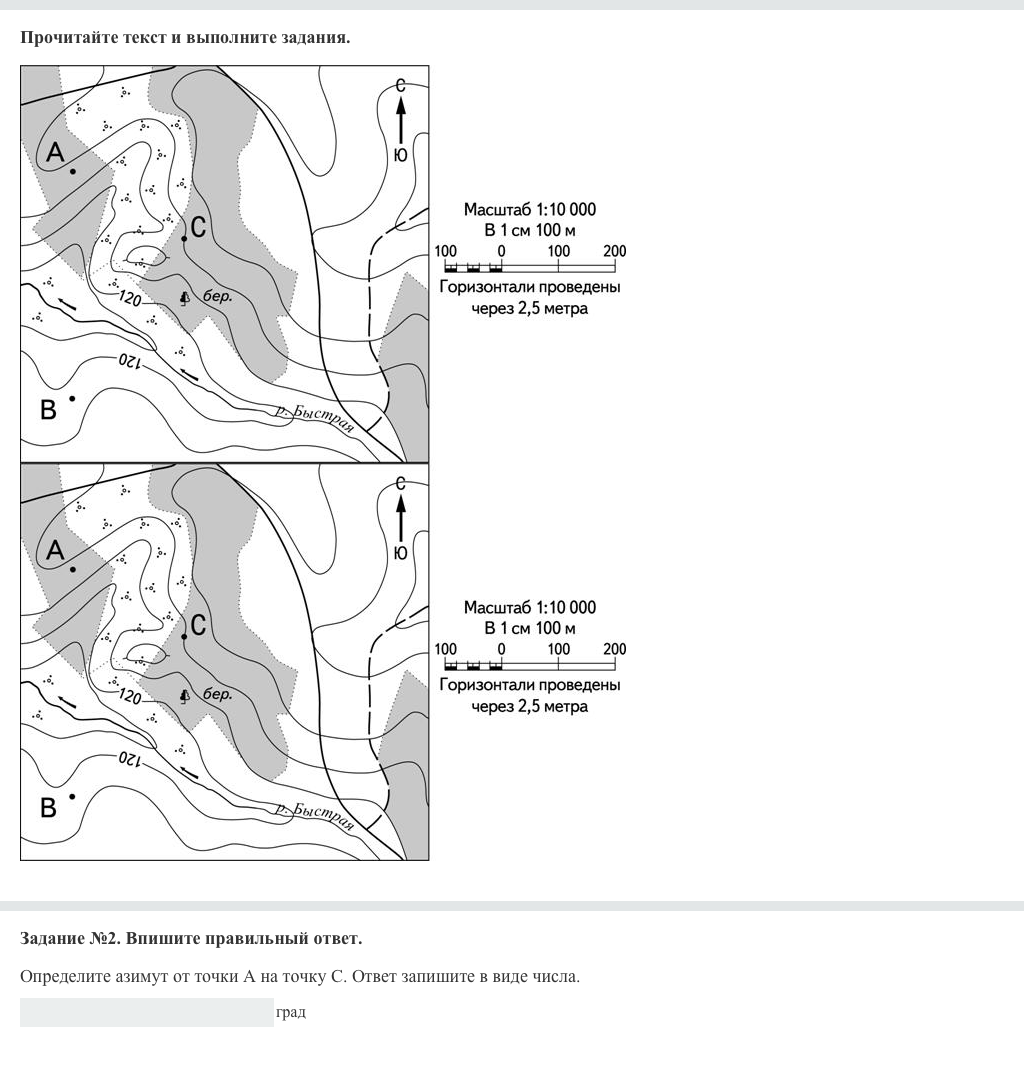 Прочитайте текст и выполните задания.

С
Ю
A
C
120
бер.
120
B
р. Быстрая
Масштаб 1:10 000
В 1 см 100 м
100 0 100 200
Горизонтали проведены через 2,5 метра

С
Ю
A
C
120
бер.
120
B
р. Быстрая
Масштаб 1:10 000
В 1 см 100 м
100 0 100 200
Горизонтали проведены через 2,5 метра

Задание №2. Впишите правильный ответ.

Определите азимут от точки А на точку С. Ответ запишите в виде числа.

град