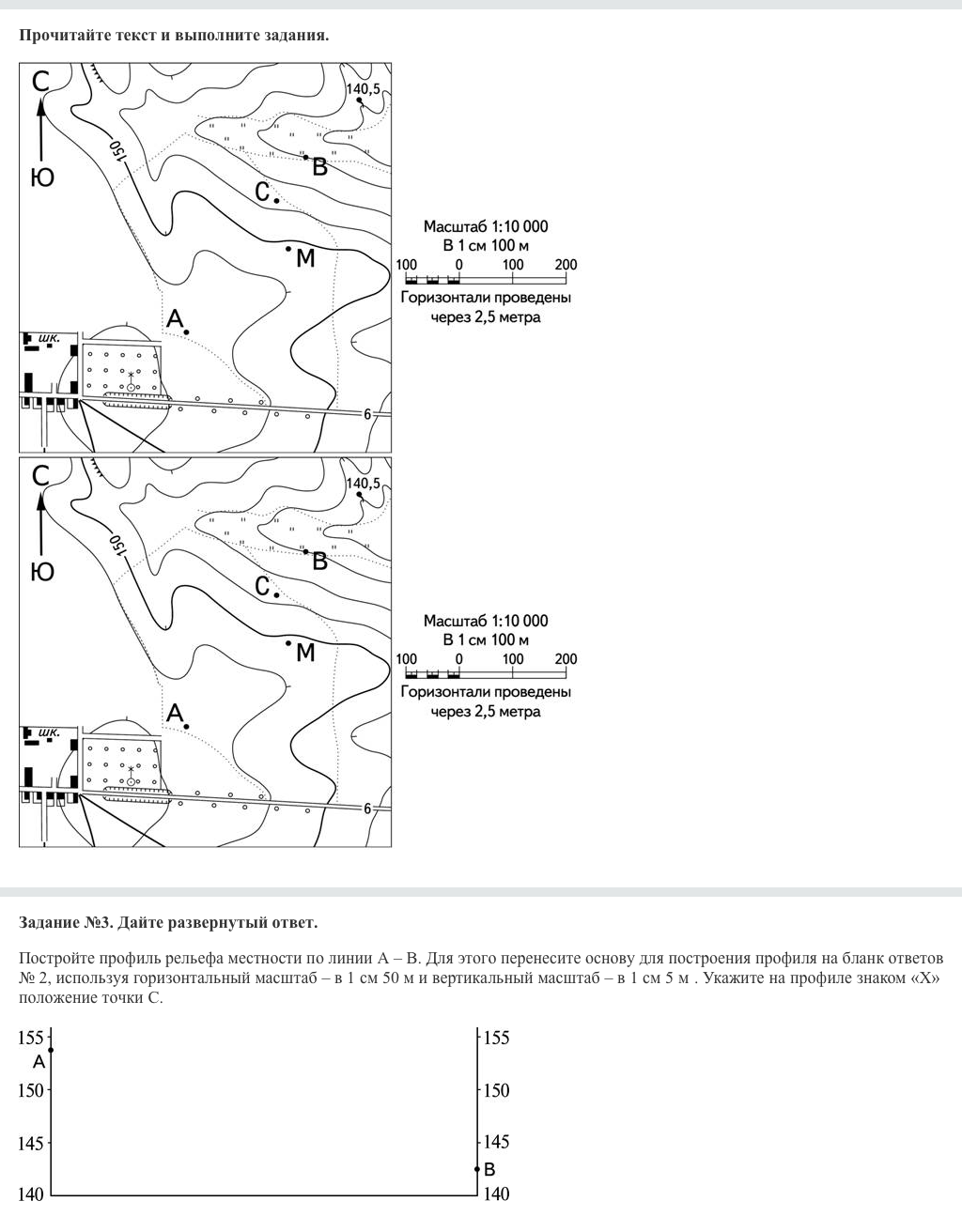 Прочитайте текст и выполните задания.

С
Ю
150
140,5
В
С
М
А
шк.
6

Масштаб 1:10 000
В 1 см 100 м
100 0 100 200
Горизонтали проведены через 2,5 метра

С
Ю
150
140,5
В
С
М
А
шк.
6

Масштаб 1:10 000
В 1 см 100 м
100 0 100 200
Горизонтали проведены через 2,5 метра

Задание №3. Дайте развернутый ответ.

Постройте профиль рельефа местности по линии А – В. Для этого перенесите основу для построения профиля на бланк ответов № 2, используя горизонтальный масштаб – в 1 см 50 м и вертикальный масштаб – в 1 см 5 м . Укажите на профиле знаком «Х» положение точки С.

155 А
150
145
140
155
150
145
В
140