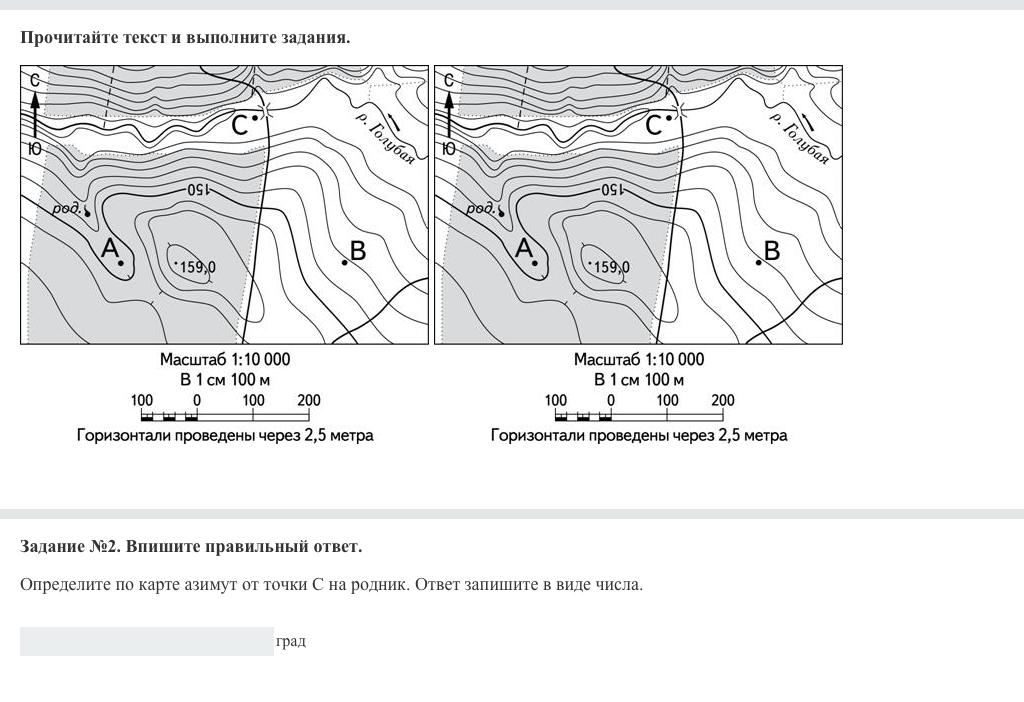 Прочитайте текст и выполните задания.

С
Ю
C
р. Голубая
150
род.
A
159,0
B

Масштаб 1:10 000
В 1 см 100 м
100 0 100 200
Горизонтали проведены через 2,5 метра

С
Ю
C
р. Голубая
150
род.
A
159,0
B

Масштаб 1:10 000
В 1 см 100 м
100 0 100 200
Горизонтали проведены через 2,5 метра

Задание №2. Впишите правильный ответ.

Определите по карте азимут от точки С на родник. Ответ запишите в виде числа.

град