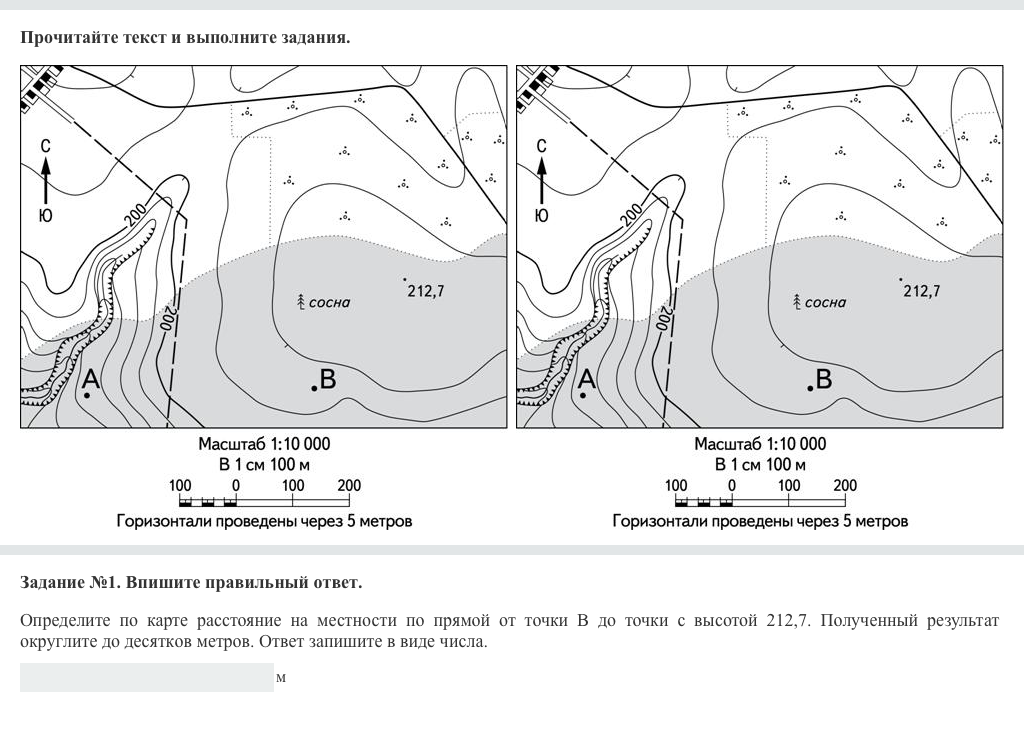 Прочитайте текст и выполните задания.

С
Ю
200
200
сосна
212,7
A
B
Масштаб 1:10 000
В 1 см 100 м
100 0 100 200
Горизонтали проведены через 5 метров

С
Ю
200
200
сосна
212,7
A
B
Масштаб 1:10 000
В 1 см 100 м
100 0 100 200
Горизонтали проведены через 5 метров

Задание №1. Впишите правильный ответ.

Определите по карте расстояние на местности по прямой от точки В до точки с высотой 212,7. Полученный результат округлите до десятков метров. Ответ запишите в виде числа.

м