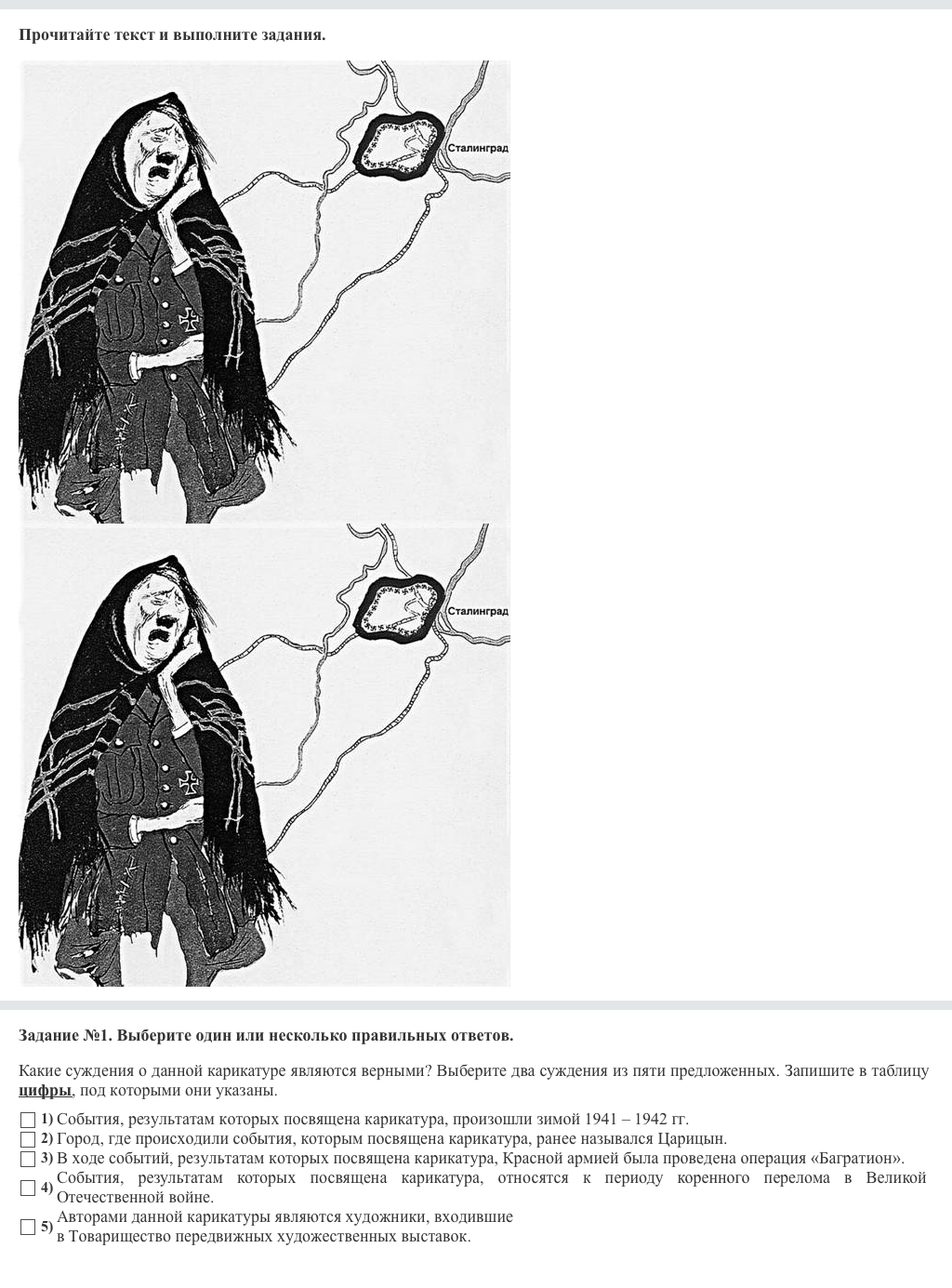 Прочитайте текст и выполните задания.

Сталинград

Сталинград

Задание №1. Выберите один или несколько правильных ответов.

Какие суждения о данной карикатуре являются верными? Выберите два суждения из пяти предложенных. Запишите в таблицу цифры, под которыми они указаны.

1) События, результатам которых посвящена карикатура, произошли зимой 1941 – 1942 гг.
2) Город, где происходили события, которым посвящена карикатура, ранее назывался Царицын.
3) В ходе событий, результатам которых посвящена карикатура, Красной армией была проведена операция «Багратион».
4) События, результатам которых посвящена карикатура, относятся к периоду коренного перелома в Великой Отечественной войне.
5) Авторами данной карикатуры являются художники, входившие в Товарищество передвижных художественных выставок.