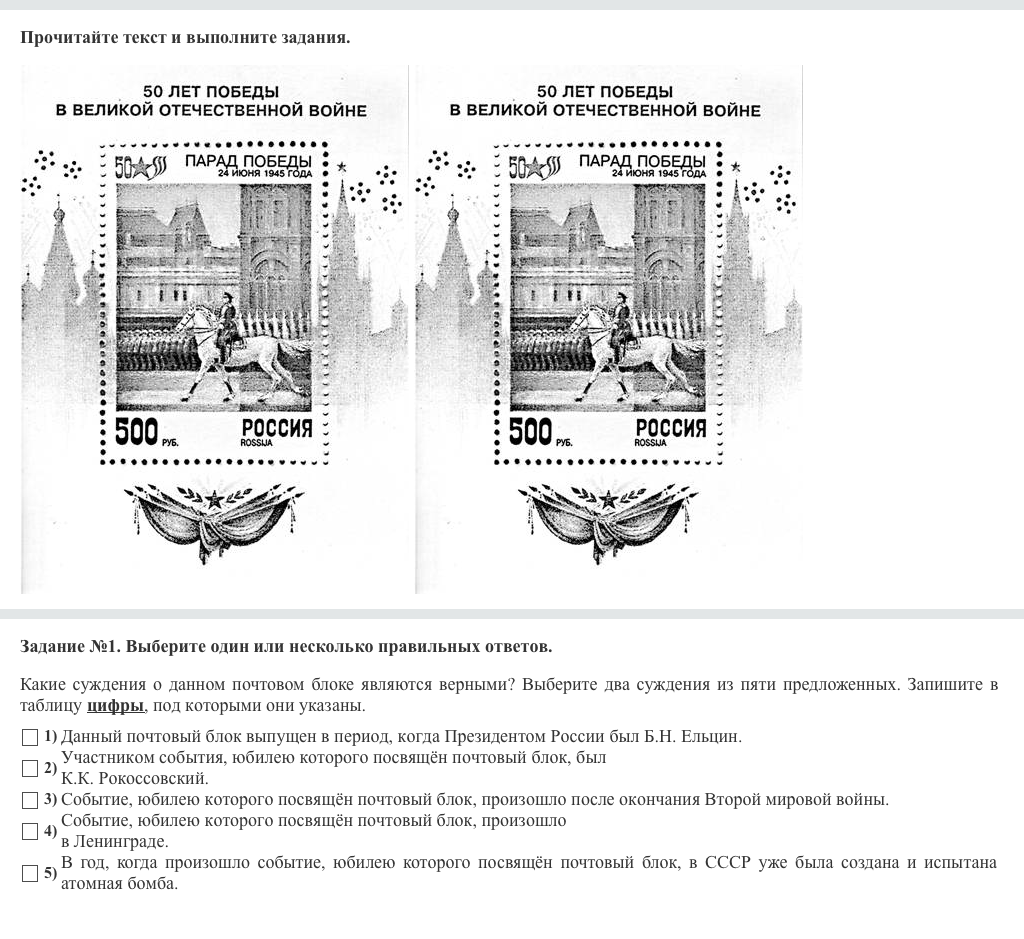 Прочитайте текст и выполните задания.

50 ЛЕТ ПОБЕДЫ
В ВЕЛИКОЙ ОТЕЧЕСТВЕННОЙ ВОЙНЕ

50 ПАРАД ПОБЕДЫ
24 ИЮНЯ 1945 ГОДА

500 РУБ. РОССИЯ ROSSIJA

50 ЛЕТ ПОБЕДЫ
В ВЕЛИКОЙ ОТЕЧЕСТВЕННОЙ ВОЙНЕ

50 ПАРАД ПОБЕДЫ
24 ИЮНЯ 1945 ГОДА

500 РУБ. РОССИЯ ROSSIJA

Задание №1. Выберите один или несколько правильных ответов.

Какие суждения о данном почтовом блоке являются верными? Выберите два суждения из пяти предложенных. Запишите в таблицу цифры, под которыми они указаны.

1) Данный почтовый блок выпущен в период, когда Президентом России был Б.Н. Ельцин.
2) Участником события, юбилею которого посвящён почтовый блок, был К.К. Рокоссовский.
3) Событие, юбилею которого посвящён почтовый блок, произошло после окончания Второй мировой войны.
4) Событие, юбилею которого посвящён почтовый блок, произошло в Ленинграде.
5) В год, когда произошло событие, юбилею которого посвящён почтовый блок, в СССР уже была создана и испытана атомная бомба.