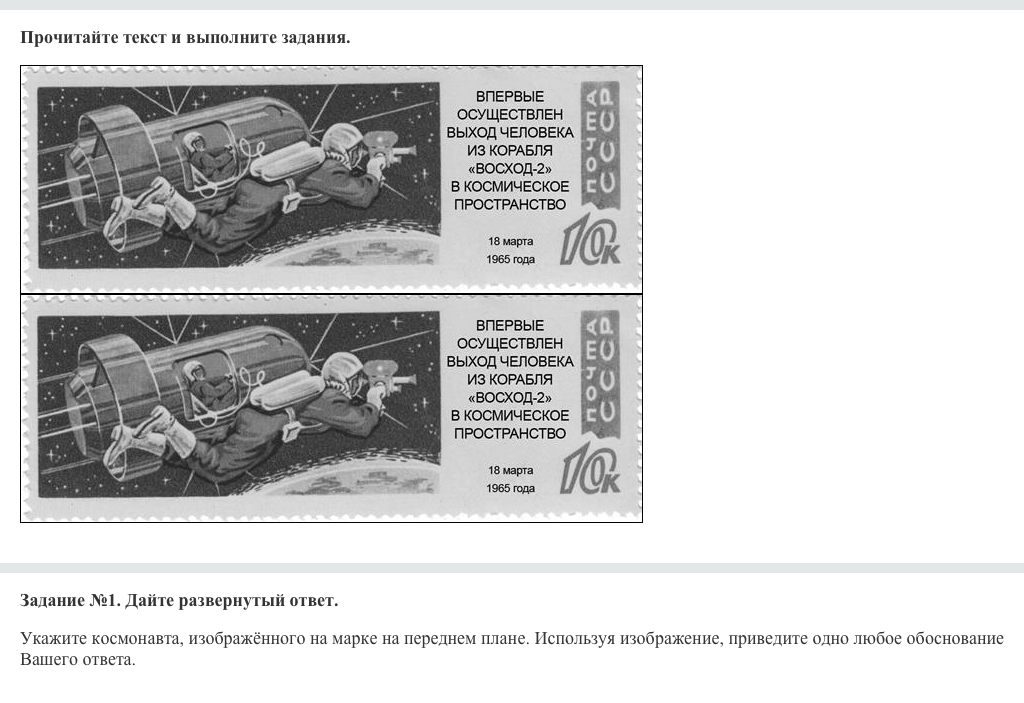 Прочитайте текст и выполните задания.

ВПЕРВЫЕ ОСУЩЕСТВЛЕН ВЫХОД ЧЕЛОВЕКА ИЗ КОРАБЛЯ «ВОСХОД-2» В КОСМИЧЕСКОЕ ПРОСТРАНСТВО

18 марта 1965 года

ПОЧТА СССР

10к

ВПЕРВЫЕ ОСУЩЕСТВЛЕН ВЫХОД ЧЕЛОВЕКА ИЗ КОРАБЛЯ «ВОСХОД-2» В КОСМИЧЕСКОЕ ПРОСТРАНСТВО

18 марта 1965 года

ПОЧТА СССР

10к

Задание №1. Дайте развернутый ответ.

Укажите космонавта, изображённого на марке на переднем плане. Используя изображение, приведите одно любое обоснование Вашего ответа.